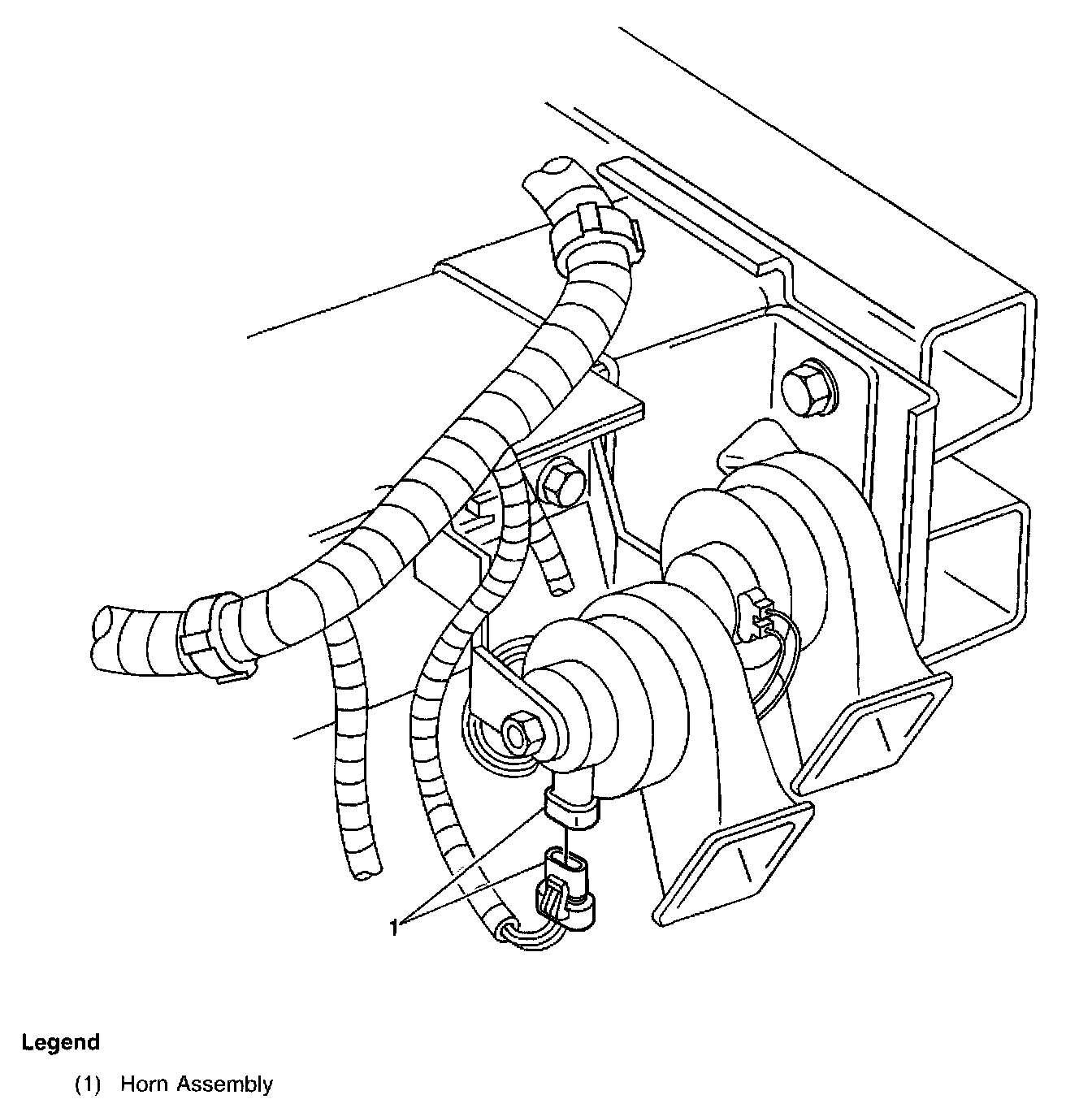 1

Legend

(1) Horn Assembly