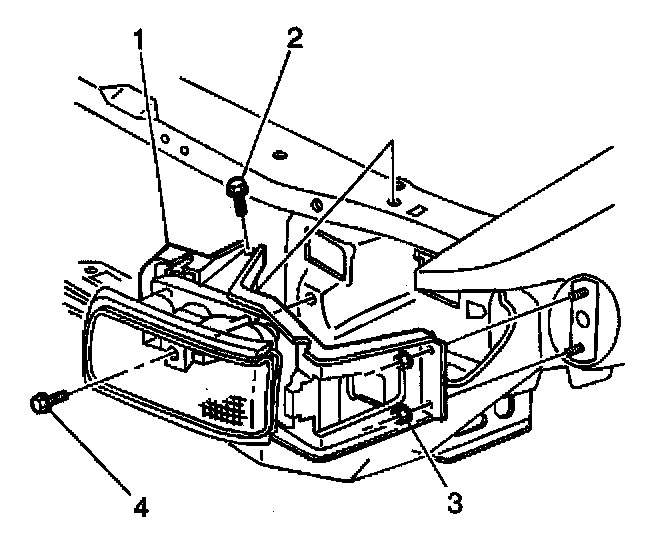 1
2
4
3