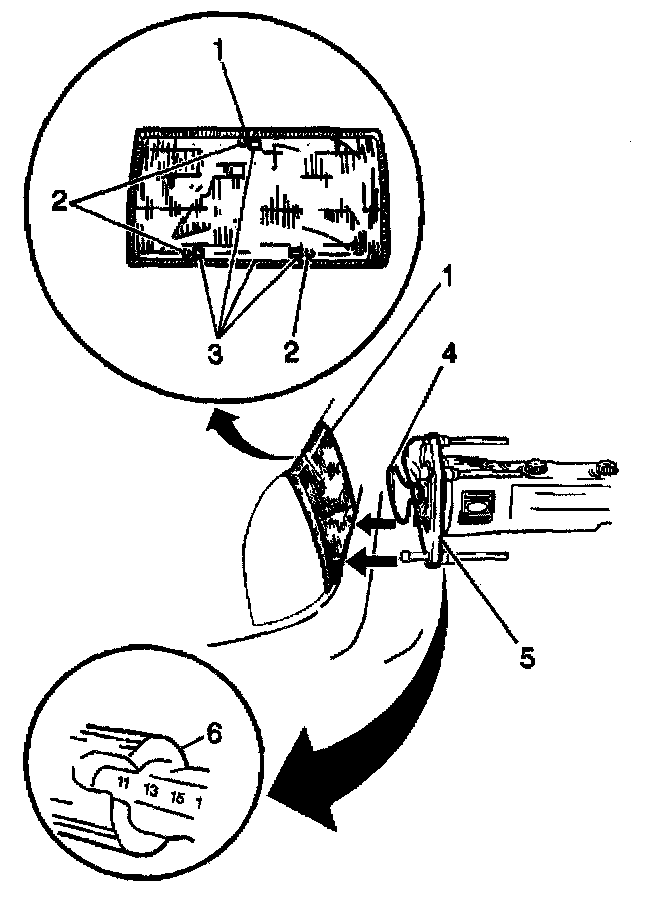 1
2
3
2
1
4
5
6
11 13 15 1