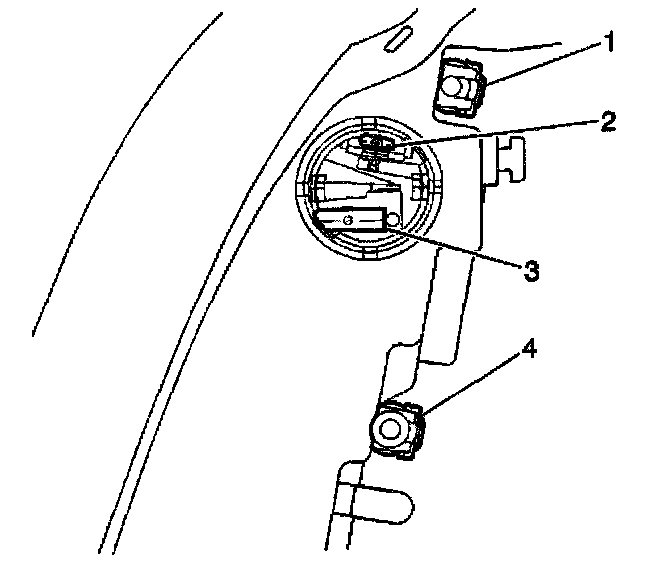 1
2
G
3
4