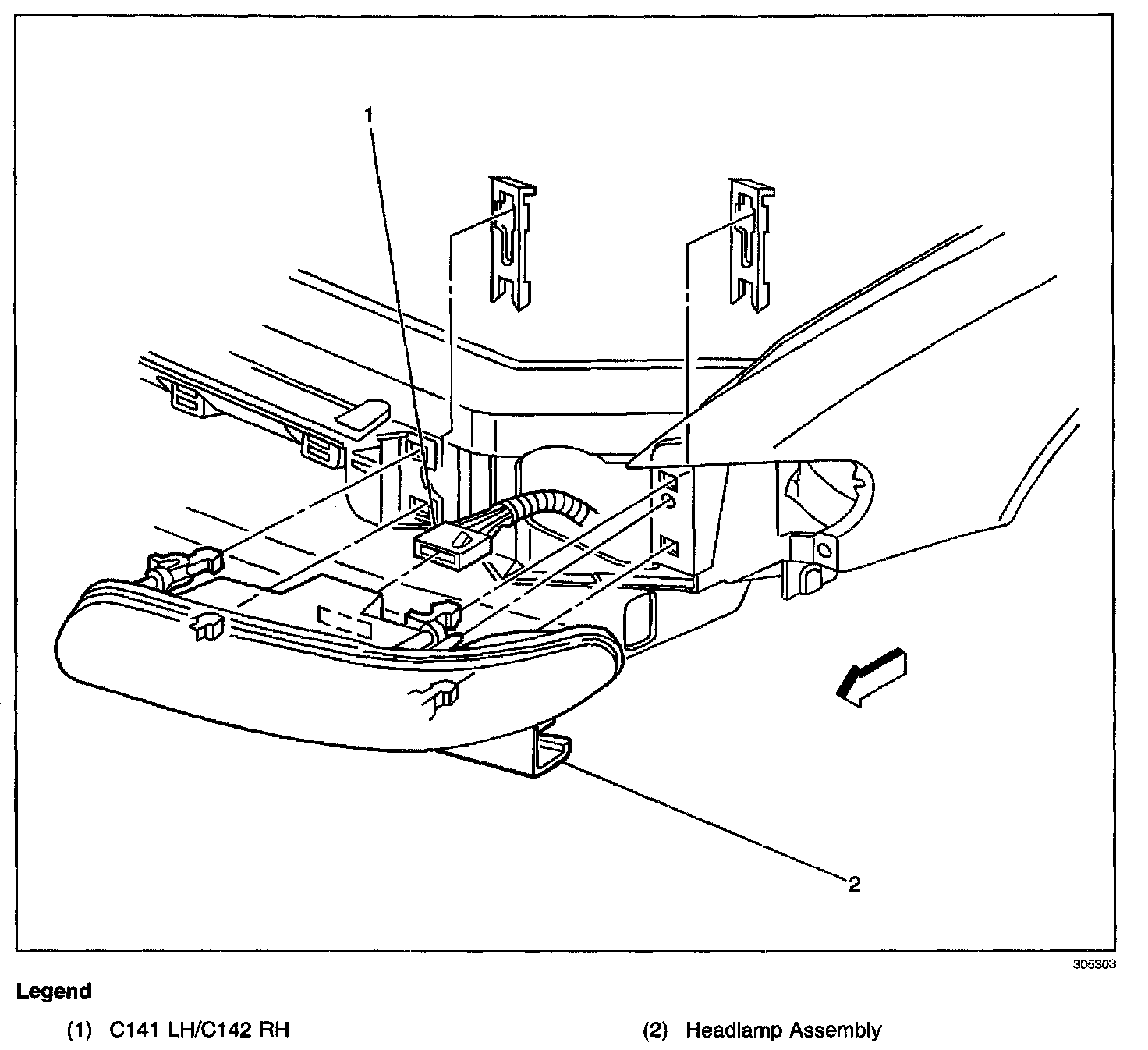 1

2

305303

Legend

(1) C141 LH/C142 RH

(2) Headlamp Assembly