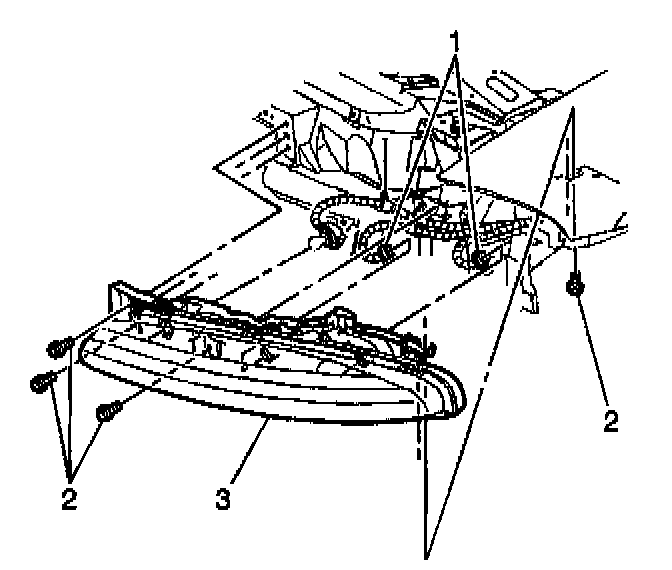 1
2
2
3