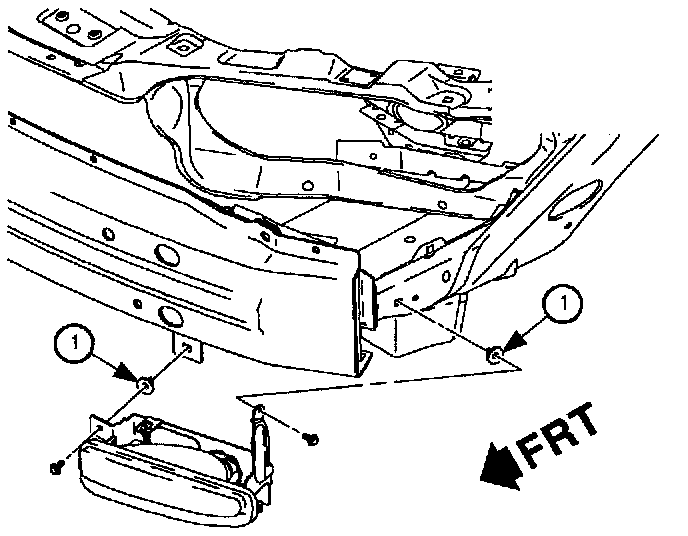 1
1
FRT