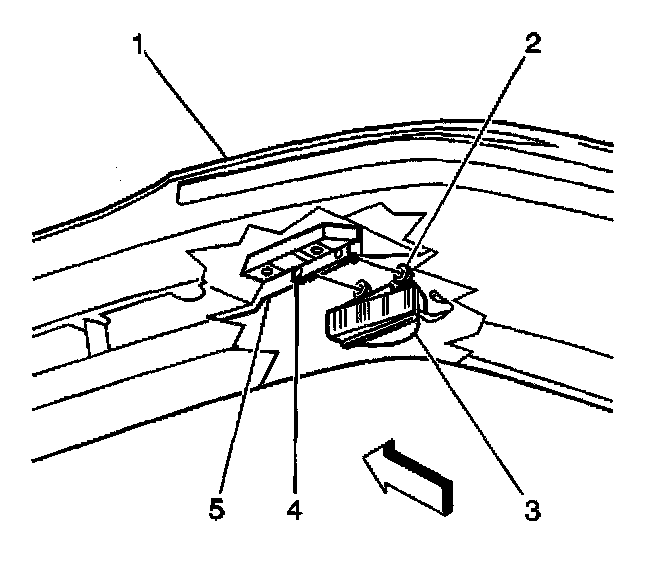 1
2
5
4
3