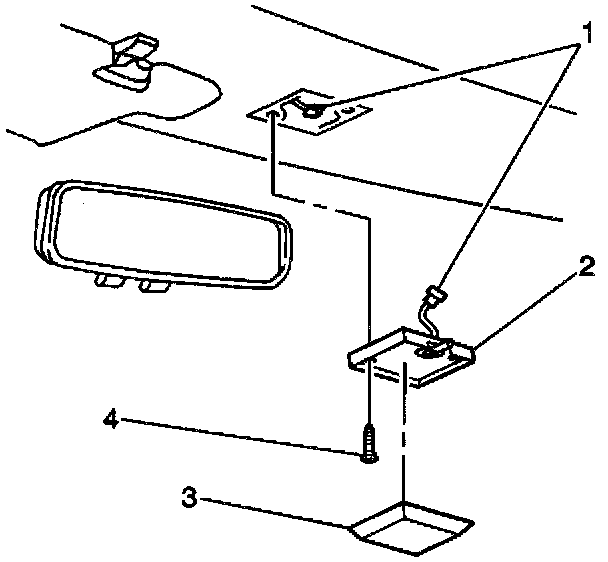 1
2
4
3