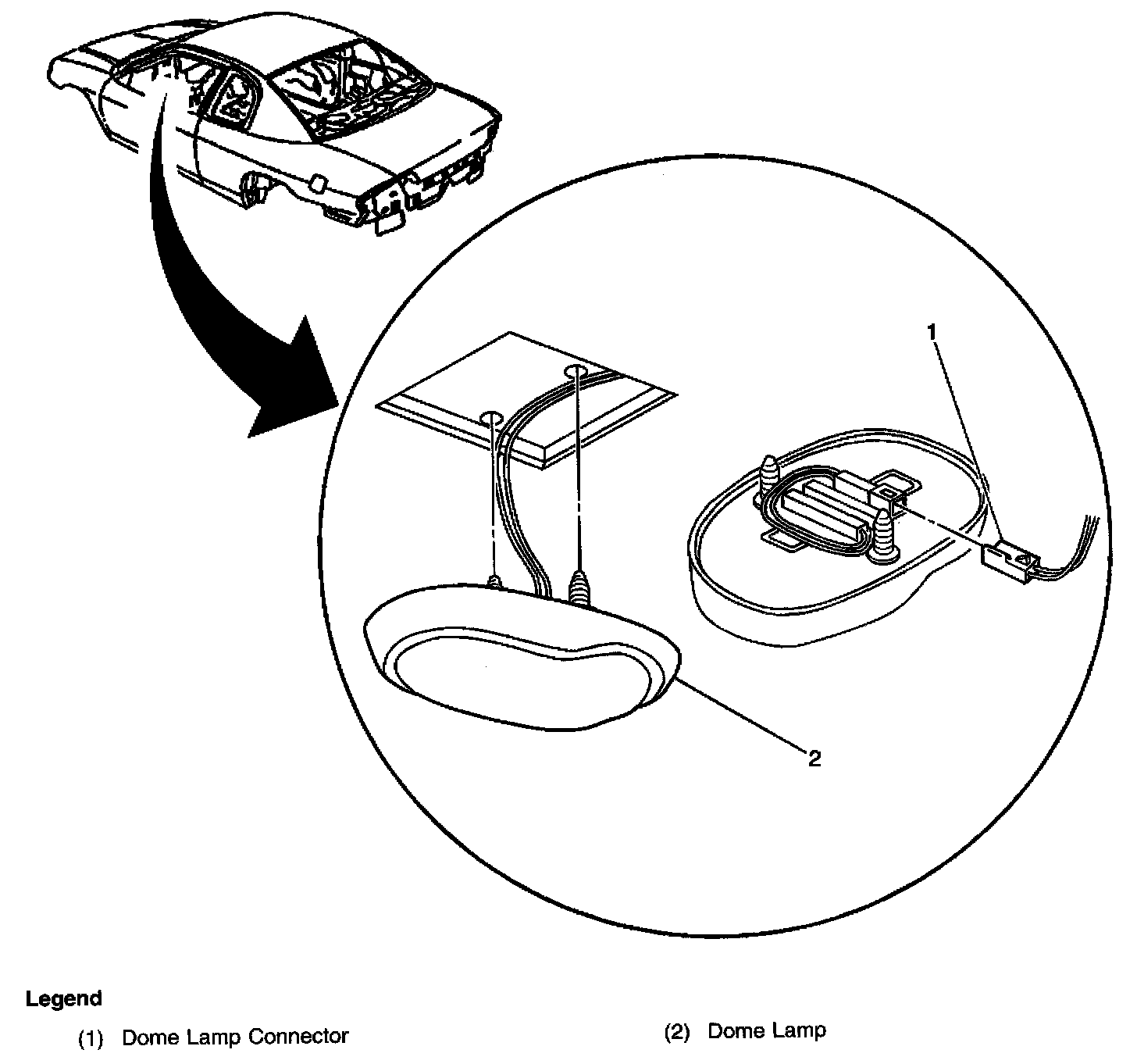 1

2

Legend
(1) Dome Lamp Connector

(2) Dome Lamp