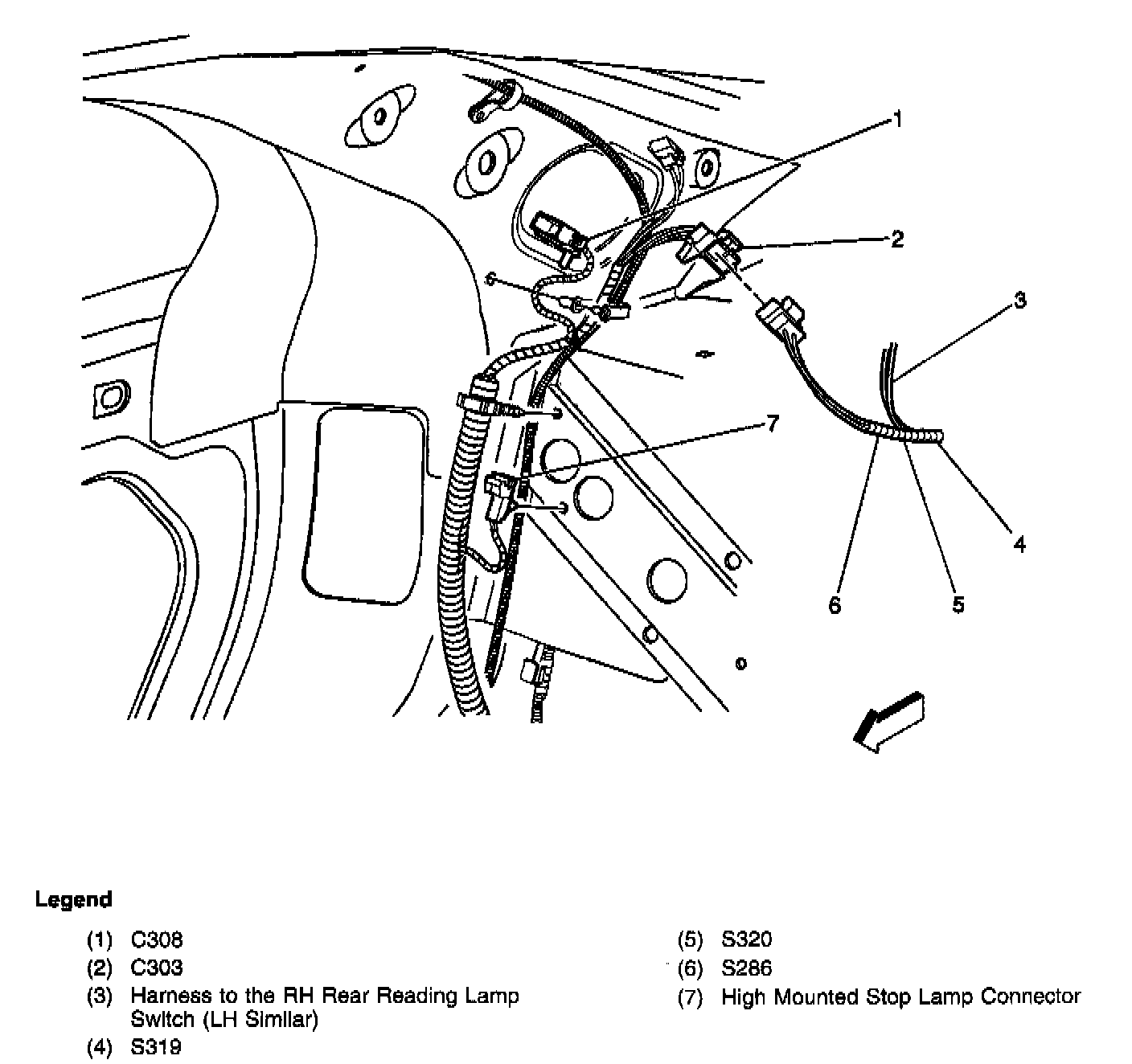 1
2
3
7
4
6
5

Legend

(1) C308
(2) C303
(3) Harness to the RH Rear Reading Lamp Switch (LH Similar)
(4) S319

(5) S320
(6) S286
(7) High Mounted Stop Lamp Connector