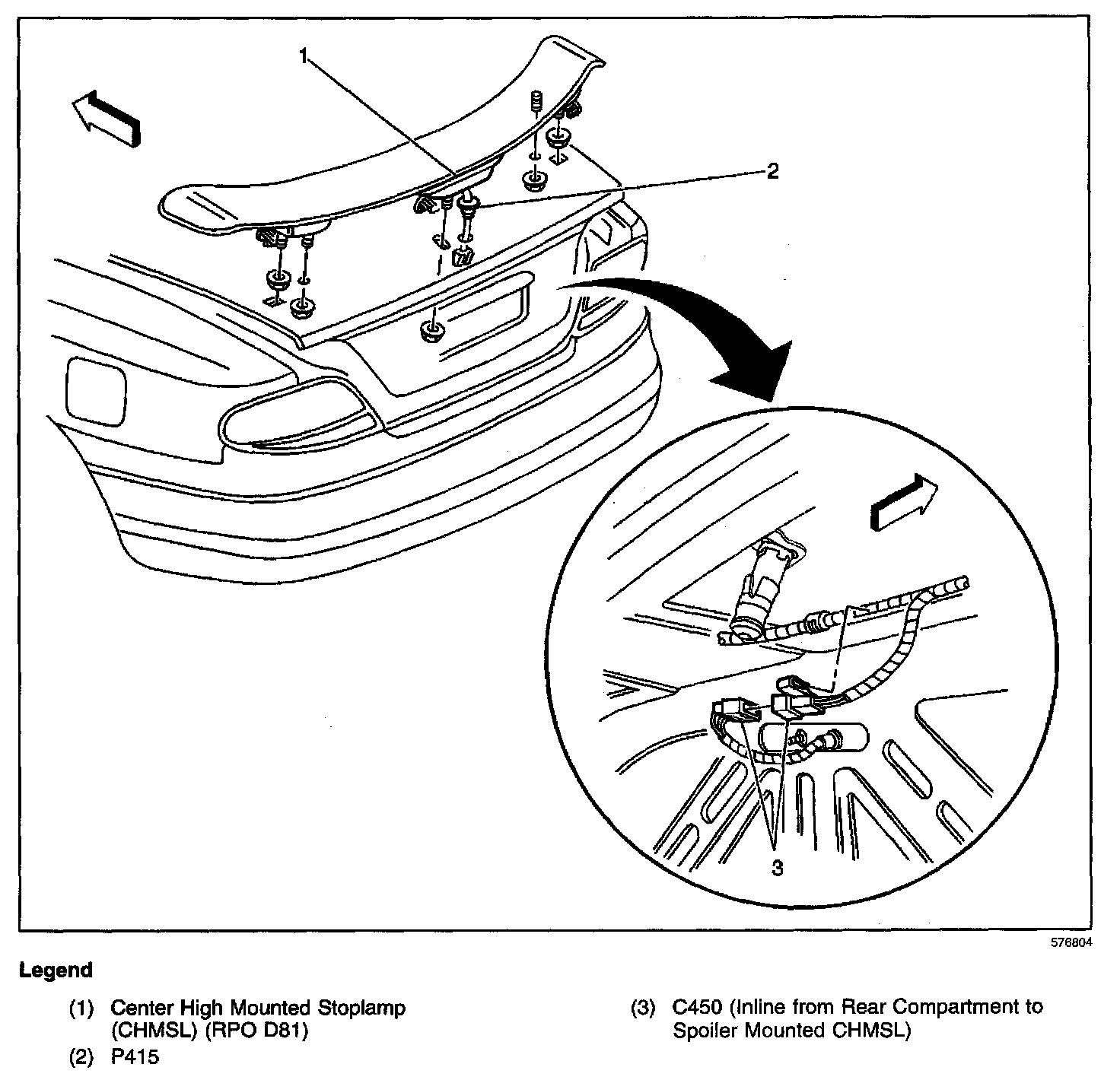 1

2

3

576804

Legend

(1) Center High Mounted Stoplamp (CHMSL) (RPO D81)

(2) P415

(3) C450 (Inline from Rear Compartment to Spoiler Mounted CHMSL)