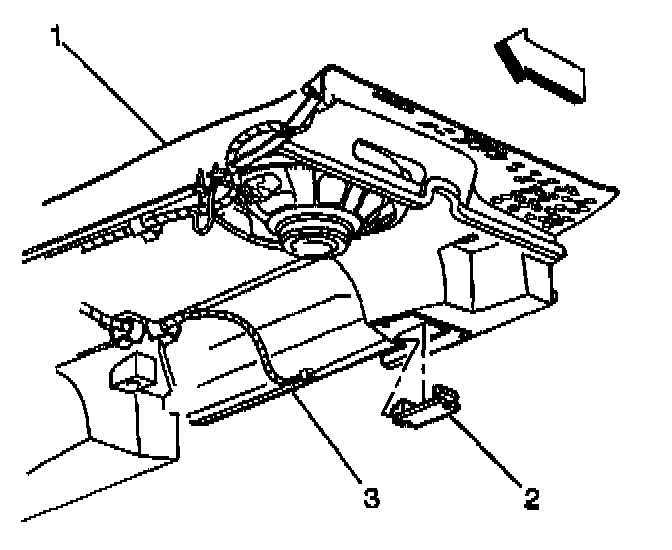 1

3

2