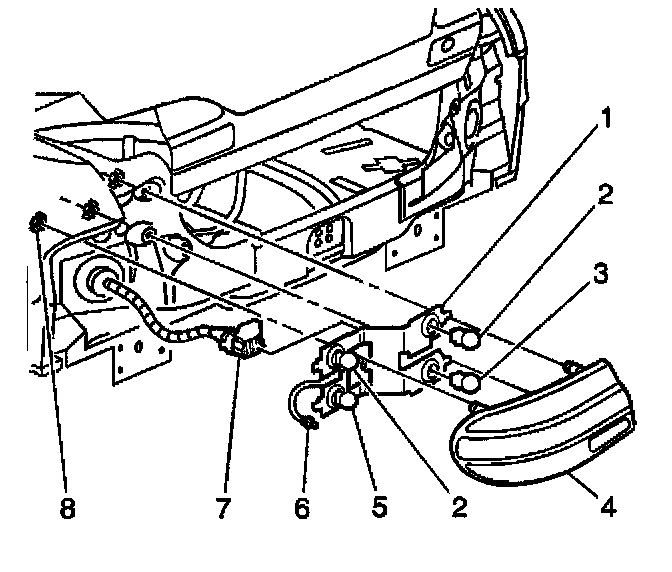 1
2
3
8
7
6
5
2
4