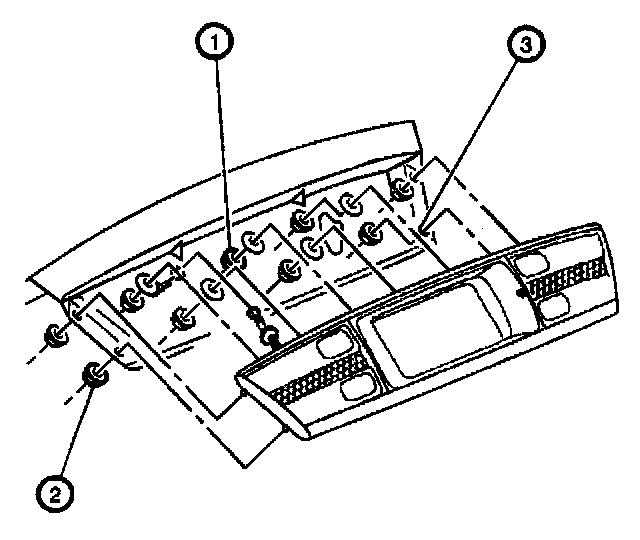 1
3
2