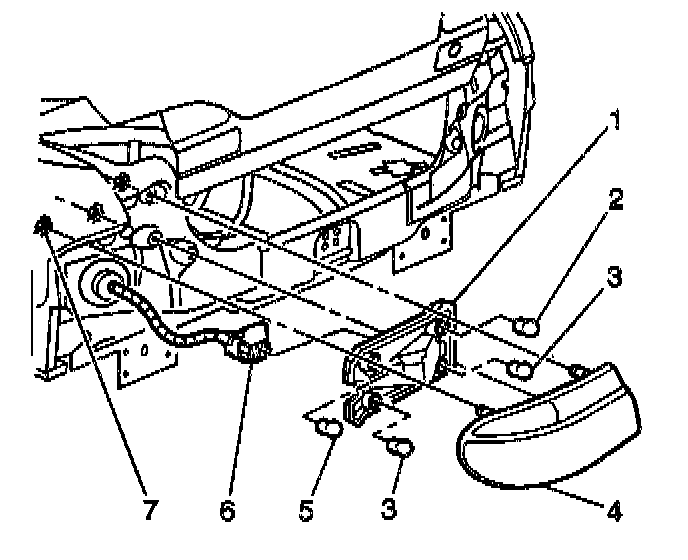 1
2
3
7
6
5
3
4