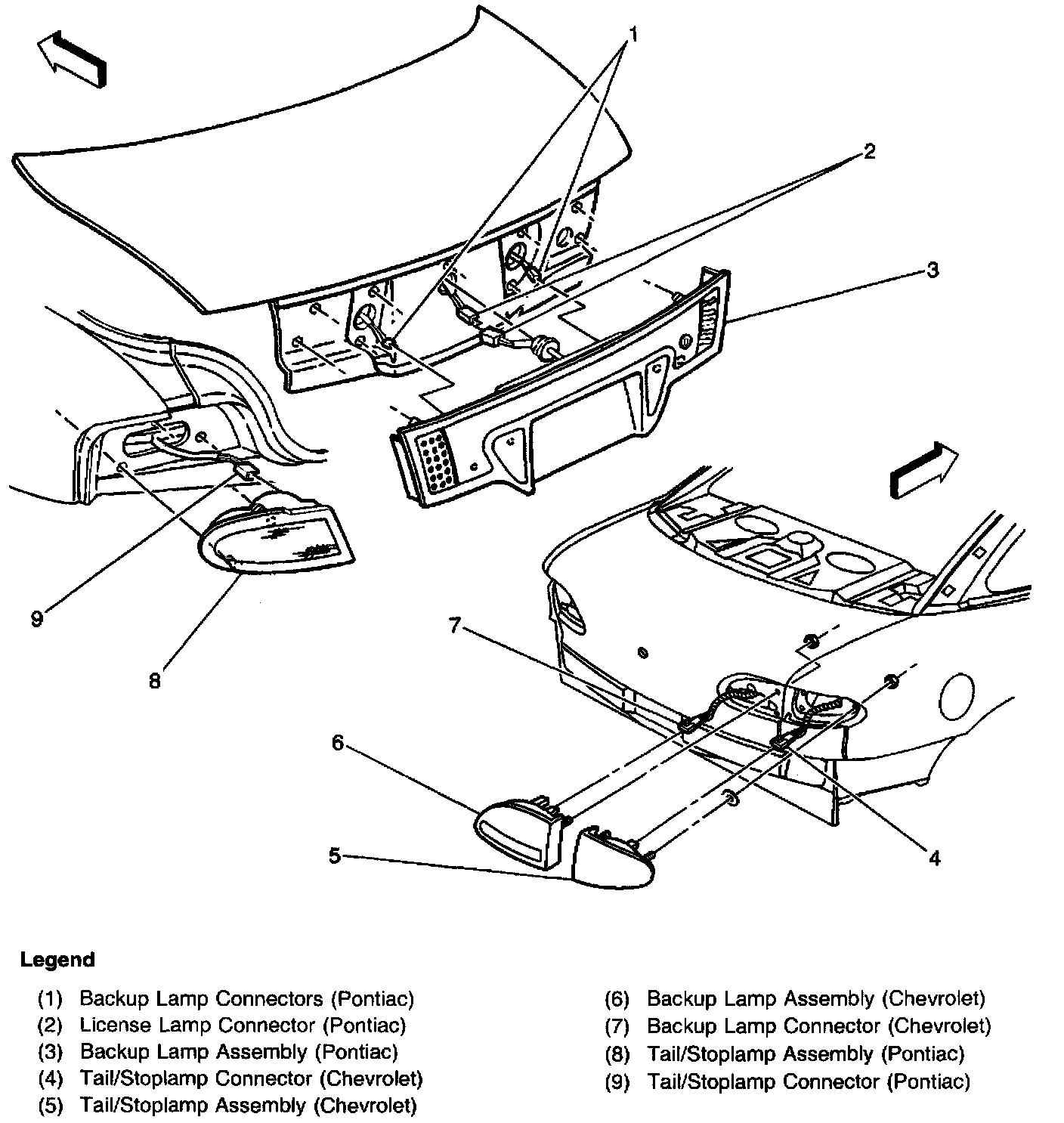 1
2
3
9
8
7
6
5
4

Legend

(1) Backup Lamp Connectors (Pontiac)
(2) License Lamp Connector (Pontiac)
(3) Backup Lamp Assembly (Pontiac)
(4) Tail/Stoplamp Connector (Chevrolet)
(5) Tail/Stoplamp Assembly (Chevrolet)

(6) Backup Lamp Assembly (Chevrolet)
(7) Backup Lamp Connector (Chevrolet)
(8) Tail/Stoplamp Assembly (Pontiac)
(9) Tail/Stoplamp Connector (Pontiac)