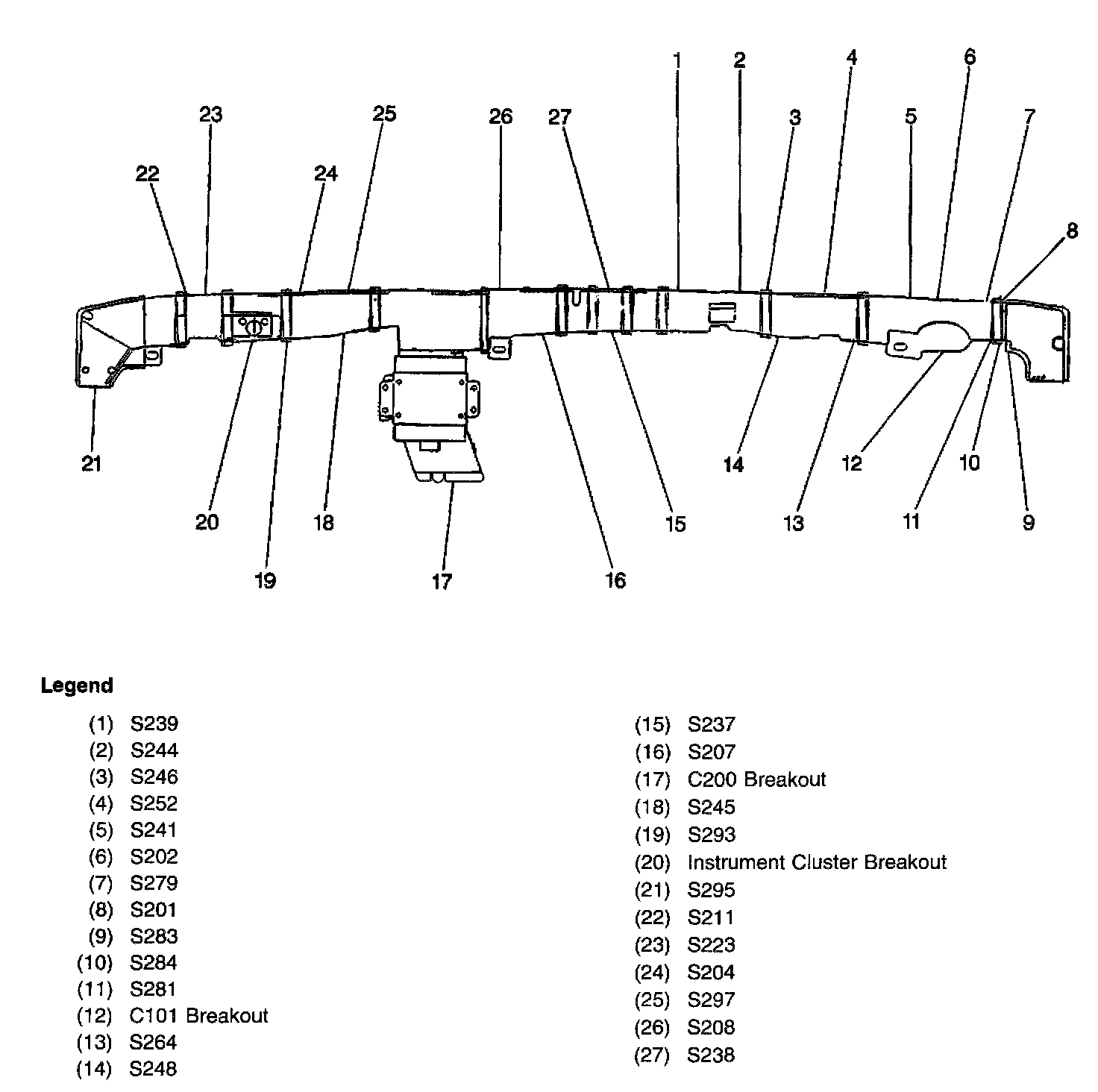 1 2 4 6
23 25 26 27 3 5 7
22 24
8
21 14 12 10
20 18 15 13 11 9
19 17 16

Legend

(1) S239
(2) S244
(3) S246
(4) S252
(5) S241
(6) S202
(7) S279
(8) S201
(9) S283
(10) S284
(11) S281
(12) C101 Breakout
(13) S264
(14) S248

(15) S237
(16) S207
(17) C200 Breakout
(18) S245
(19) S293
(20) Instrument Cluster Breakout
(21) S295
(22) S211
(23) S223
(24) S204
(25) S297
(26) S208
(27) S238