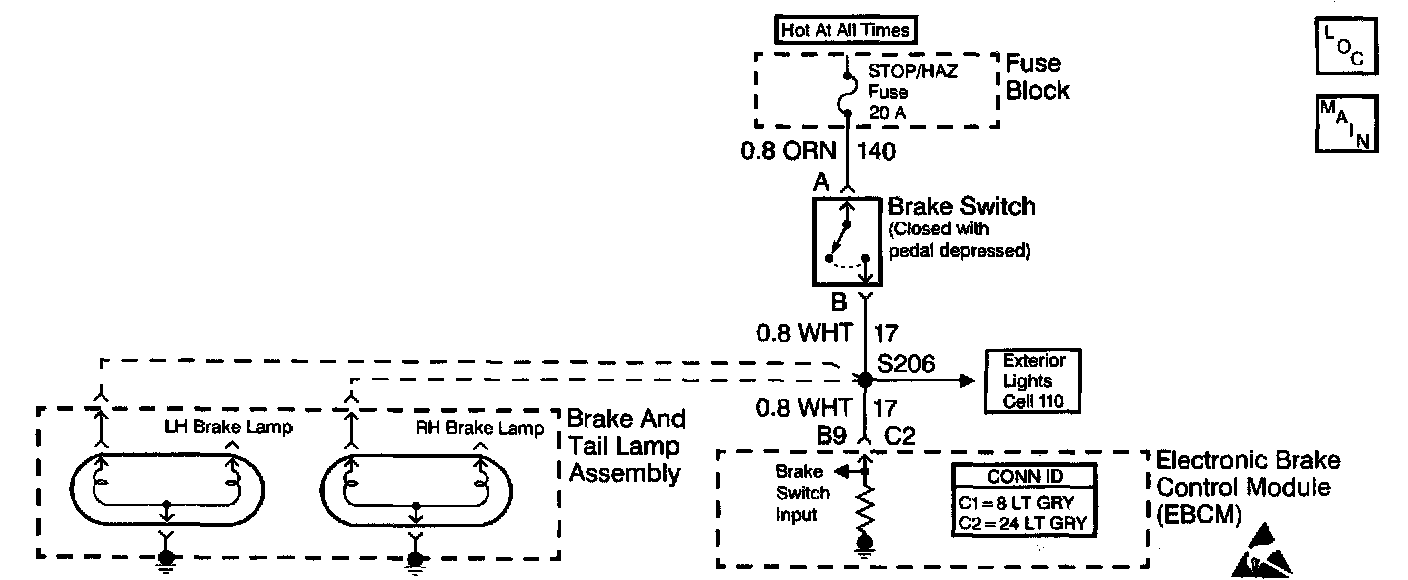 Hot At All Times

STOP/HAZ Fuse 20 A

Fuse Block

L O C

M A I N

0.8 ORN 140

A

Brake Switch (Closed with pedal depressed)

B

0.8 WHT 17

S206

Exterior Lights Cell 110

0.8 WHT 17

B9 C2

LH Brake Lamp

RH Brake Lamp

Brake And Tail Lamp Assembly

Brake Switch Input

CONN ID
C1 = 8 LT GRY
C2 = 24 LT GRY

Electronic Brake Control Module (EBCM)