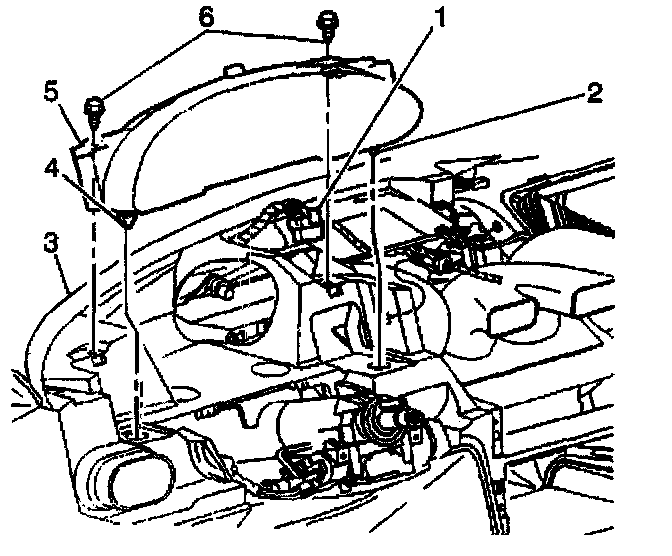 6
1
5
2
4
3