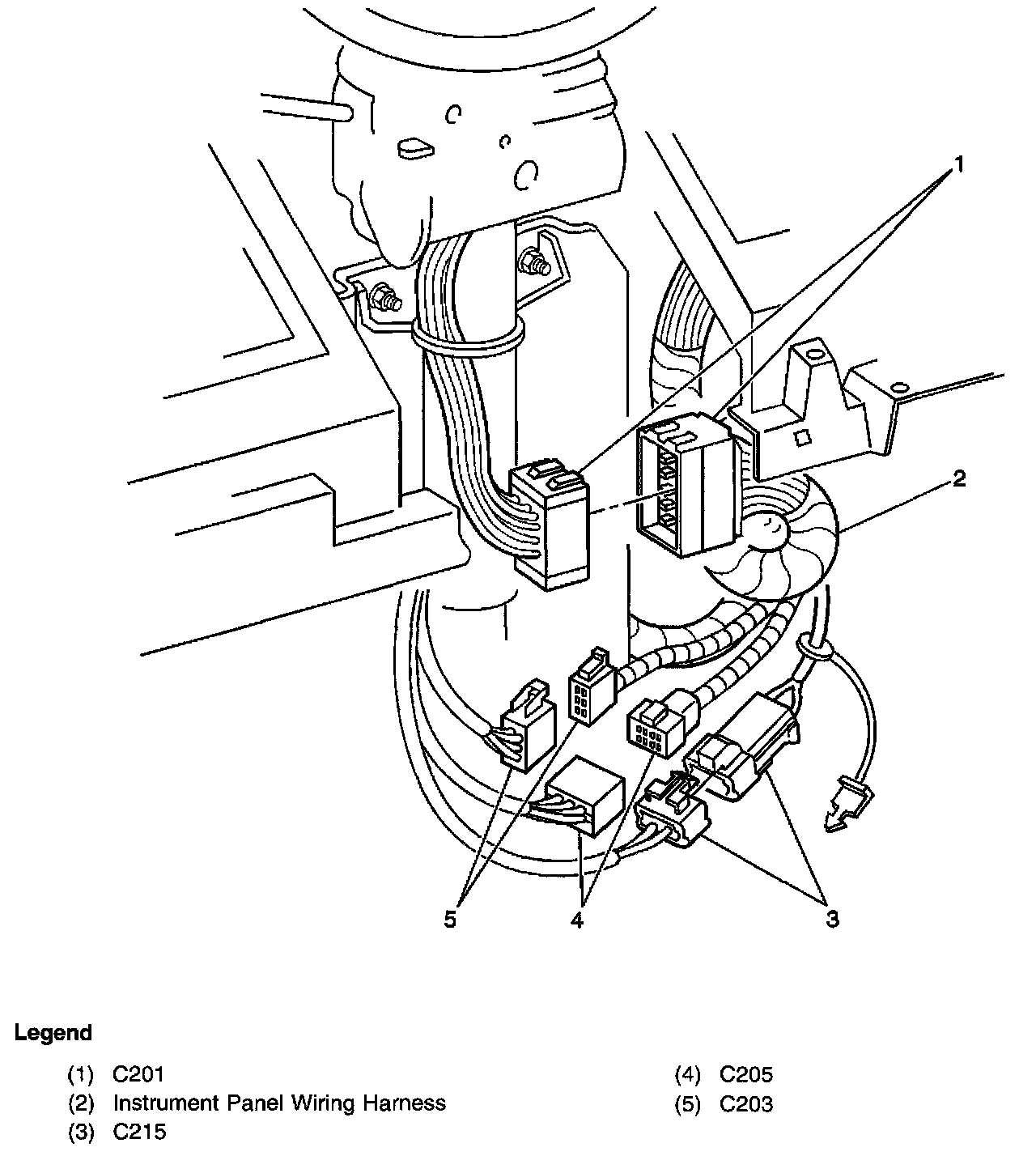 1

2

5

4

3

Legend

(1) C201
(2) Instrument Panel Wiring Harness
(3) C215

(4) C205
(5) C203