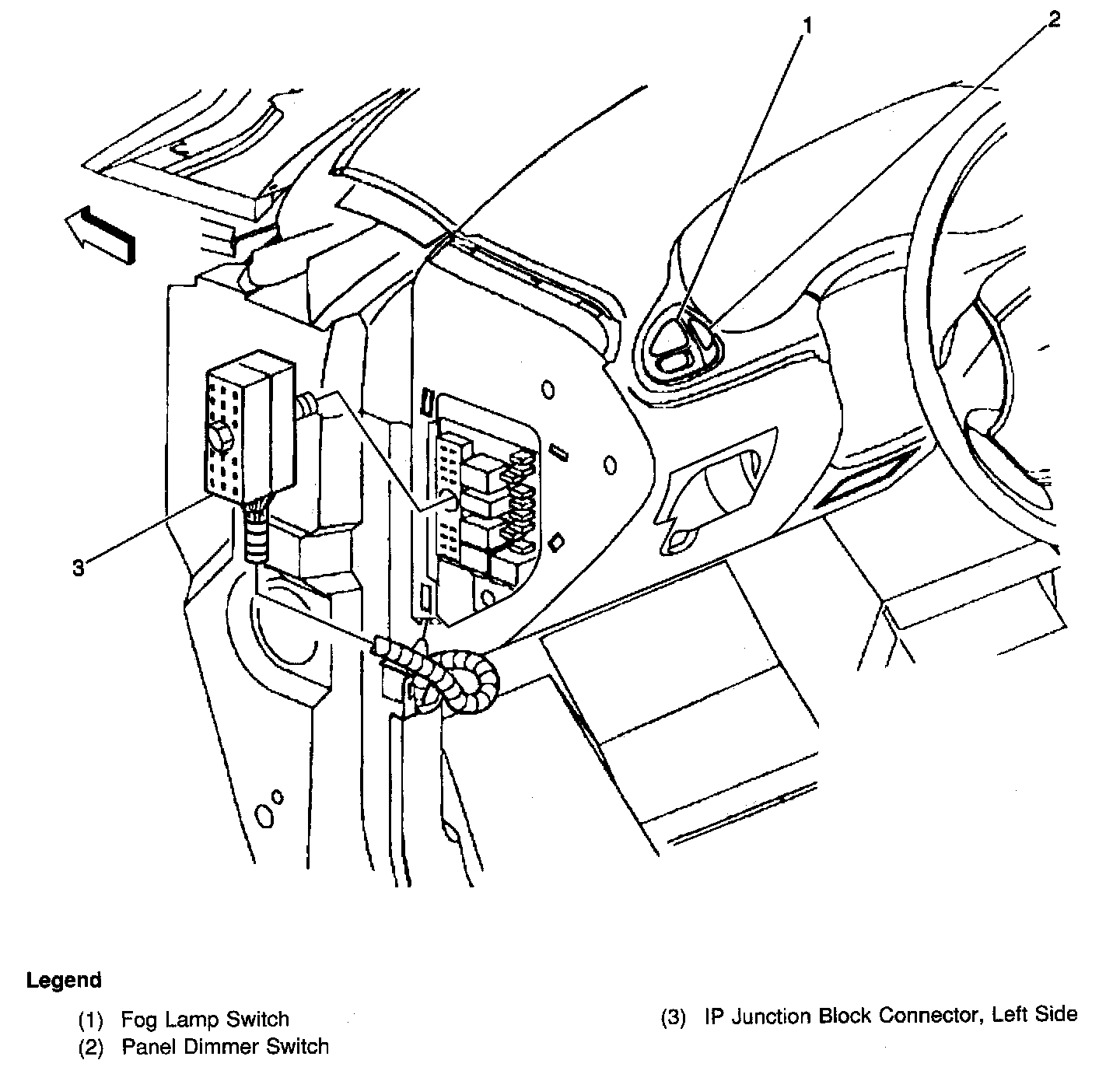 1

2

3

Legend

(1) Fog Lamp Switch
(2) Panel Dimmer Switch

(3) IP Junction Block Connector, Left Side