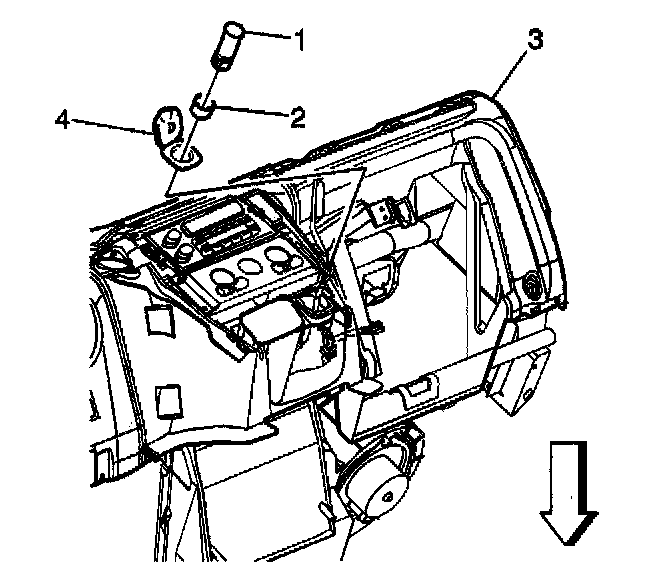 1
3
2
4