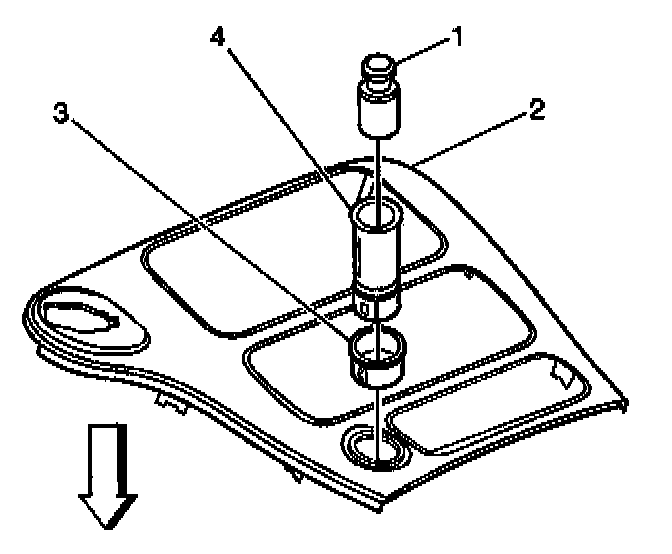 4
1
3
2