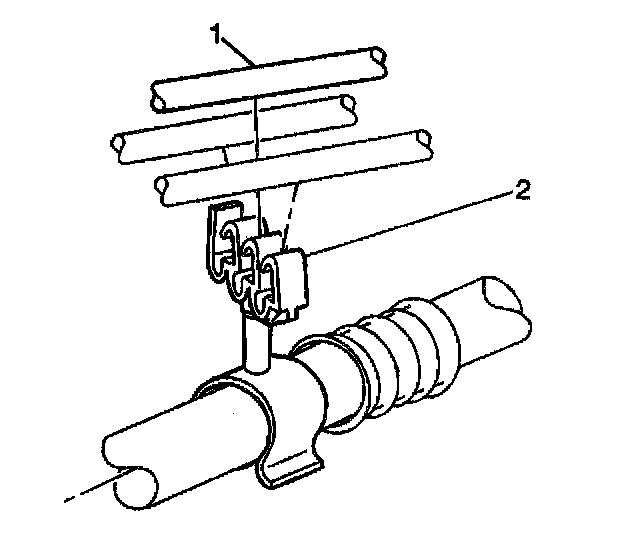 1

2