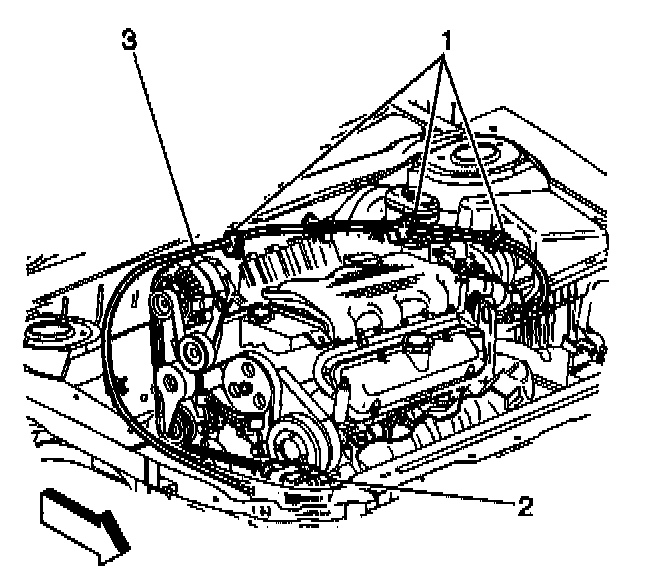 3
1
2