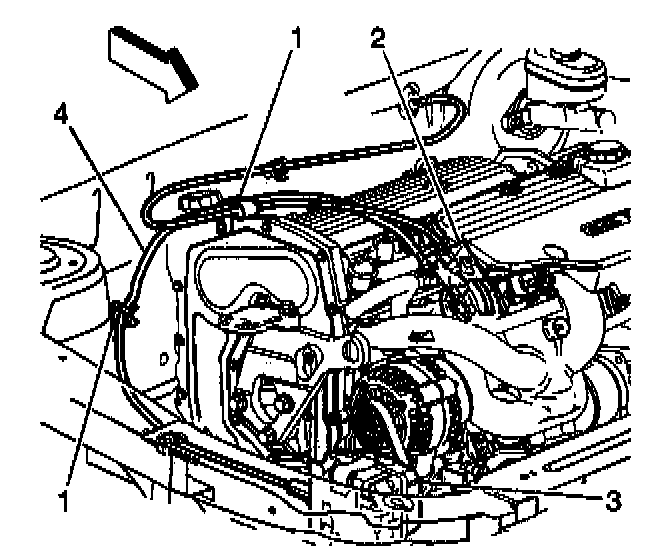 1
2
4
1
3