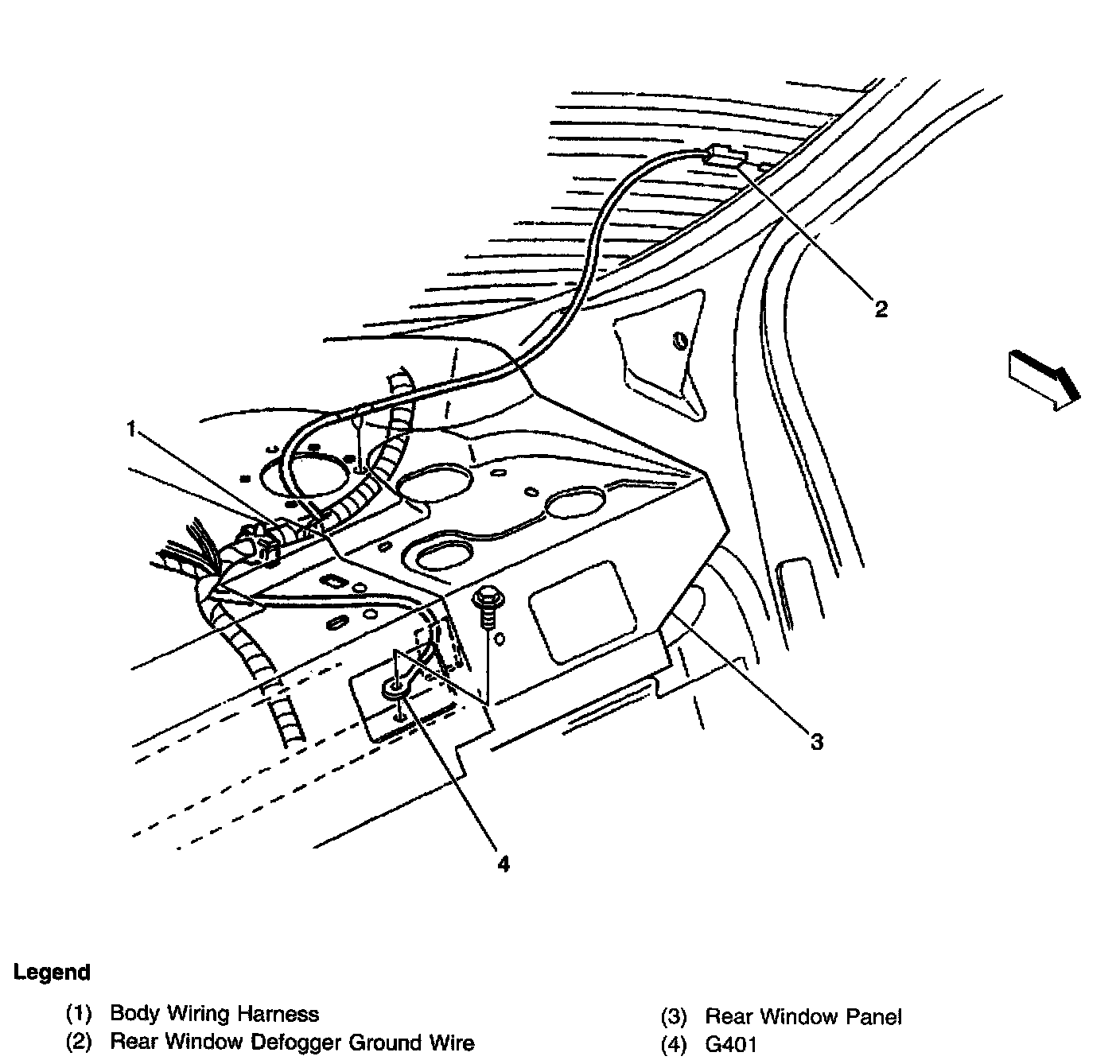 2

1

3

4

Legend

(1) Body Wiring Harness
(2) Rear Window Defogger Ground Wire

(3) Rear Window Panel
(4) G401