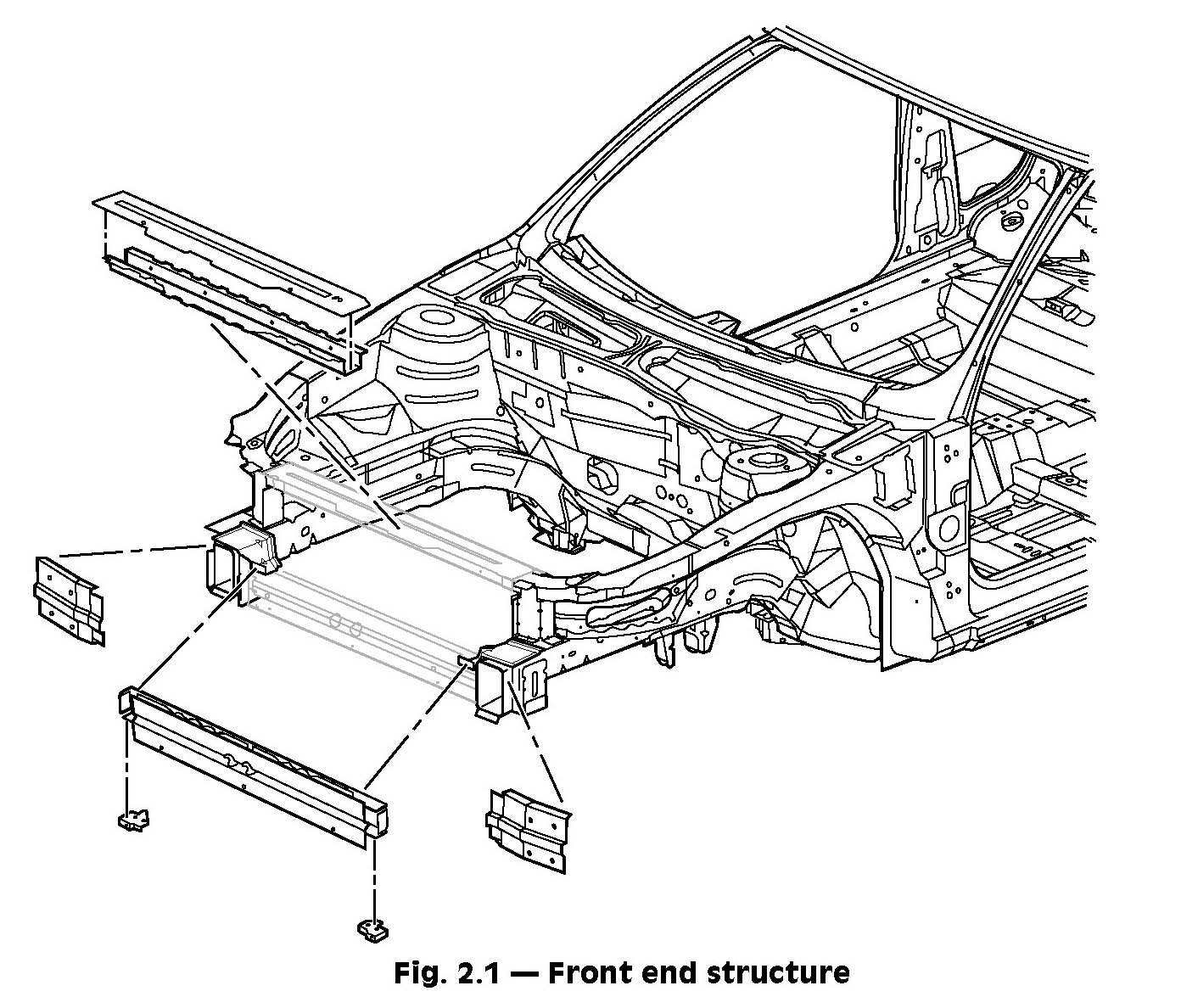 Fig. 2.1 — Front end structure