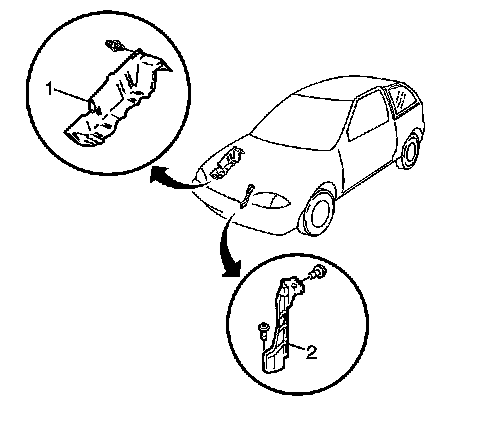 1
2