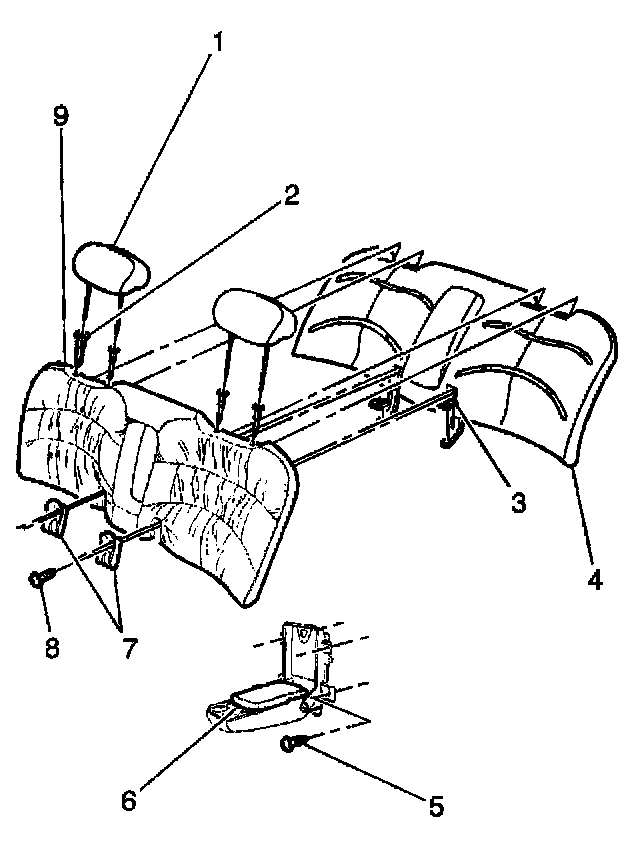 1
9
2
3
4
8
7
6
5