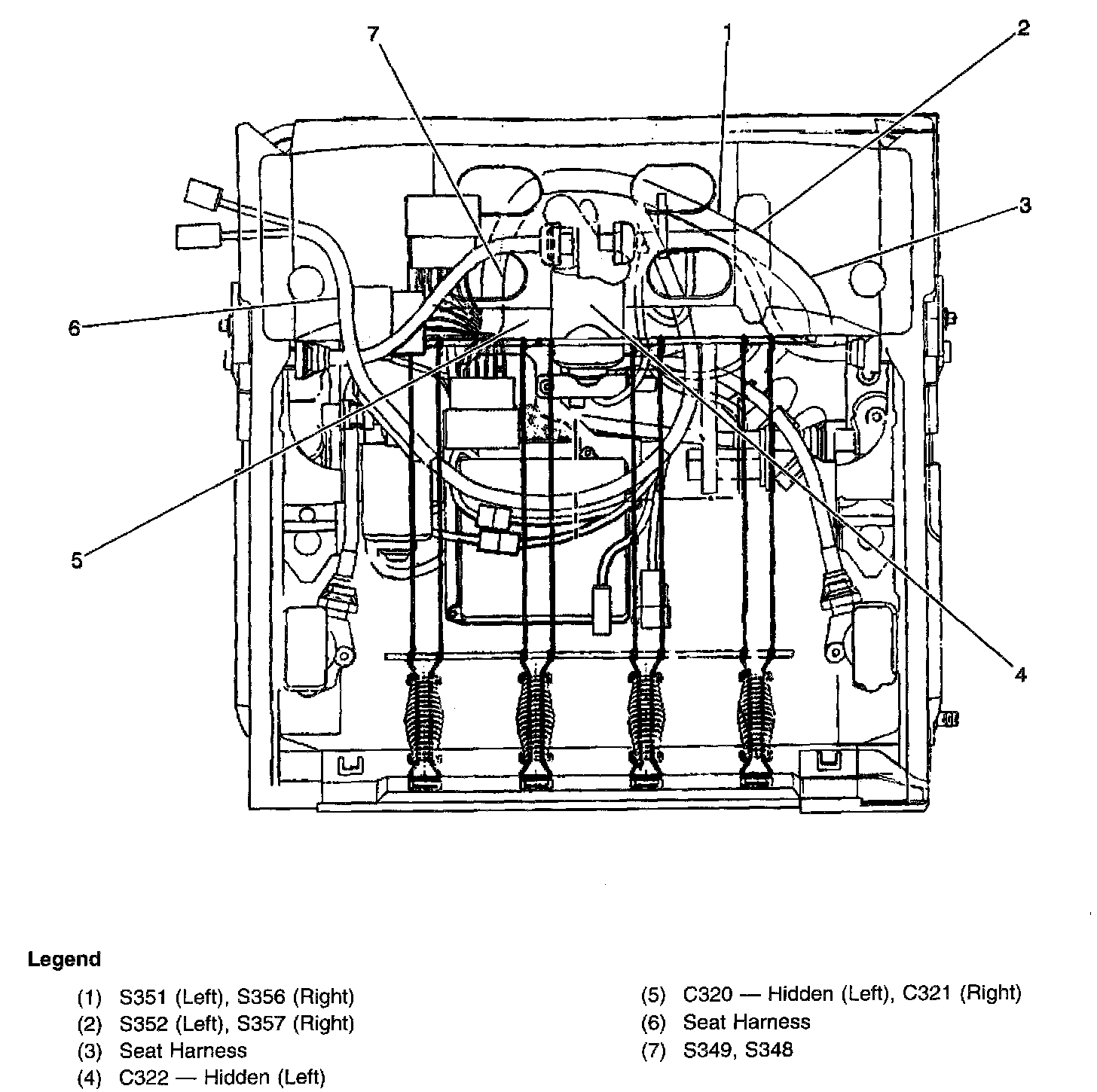 7
1
2
3
6
5
4

Legend

(1) S351 (Left), S356 (Right)
(2) S352 (Left), S357 (Right)
(3) Seat Harness
(4) C322 — Hidden (Left)

(5) C320 — Hidden (Left), C321 (Right)
(6) Seat Harness
(7) S349, S348