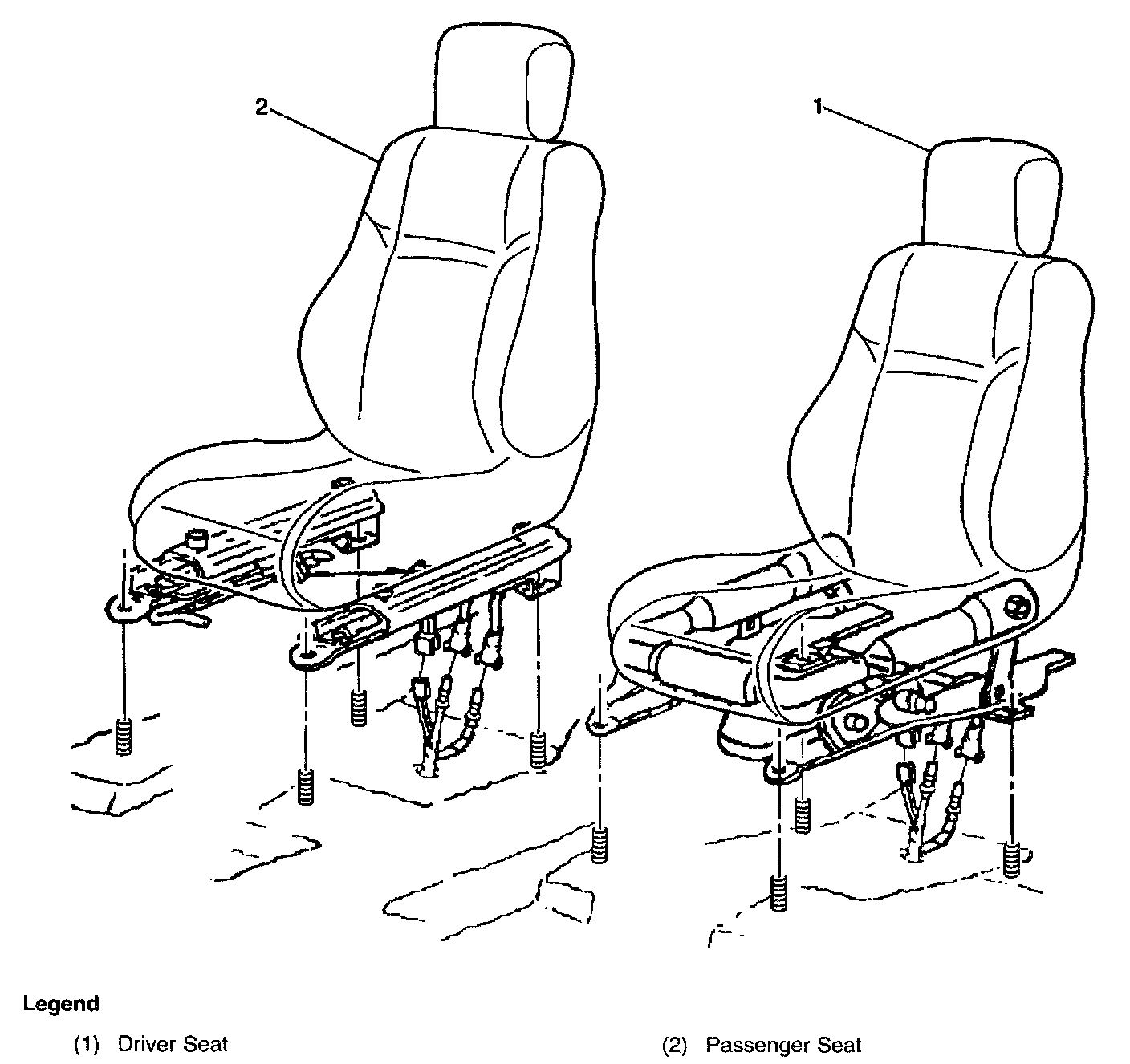 2

1

Legend

(1) Driver Seat

(2) Passenger Seat