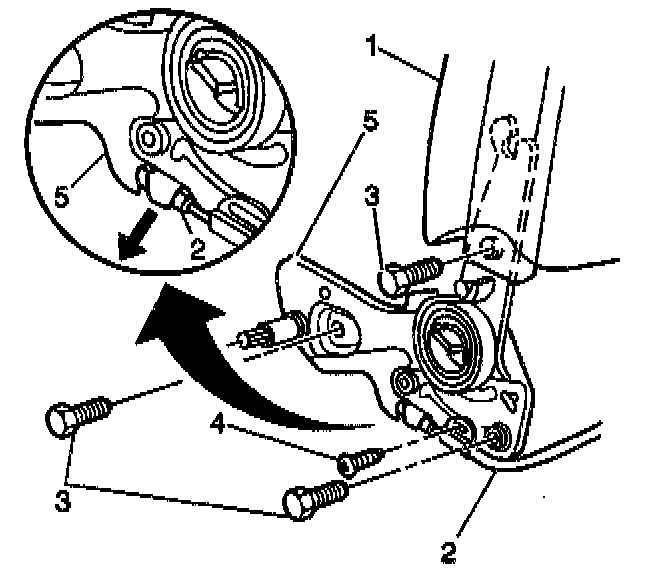 1
5
5
2
3
4
3
2