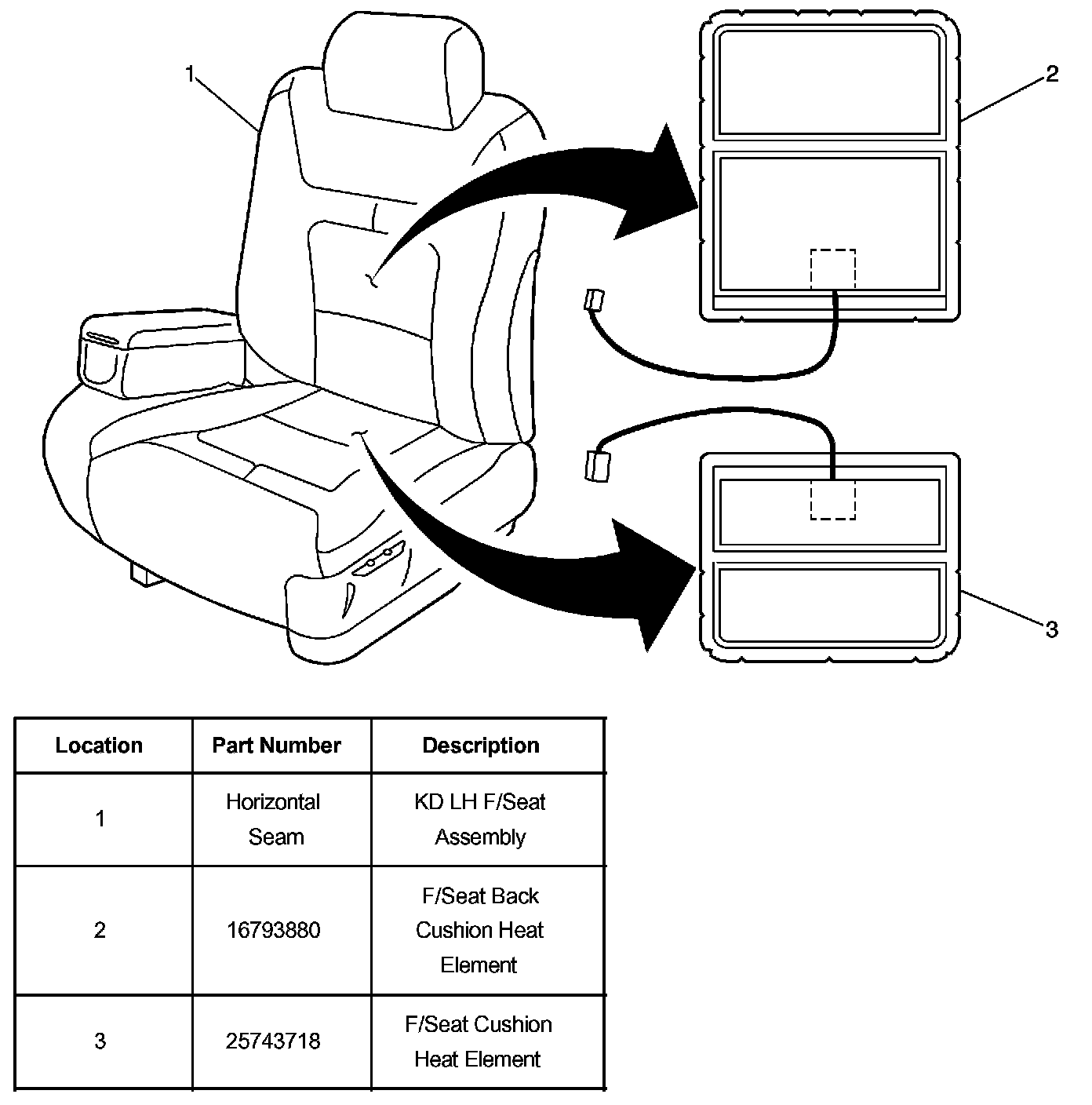 1

2

3

| Location | Part Number | Description |
|---|---|---|
| 1 | Horizontal Seam | KD LH F/Seat Assembly |
| 2 | 16793880 | F/Seat Back Cushion Heat Element |
| 3 | 25743718 | F/Seat Cushion Heat Element |