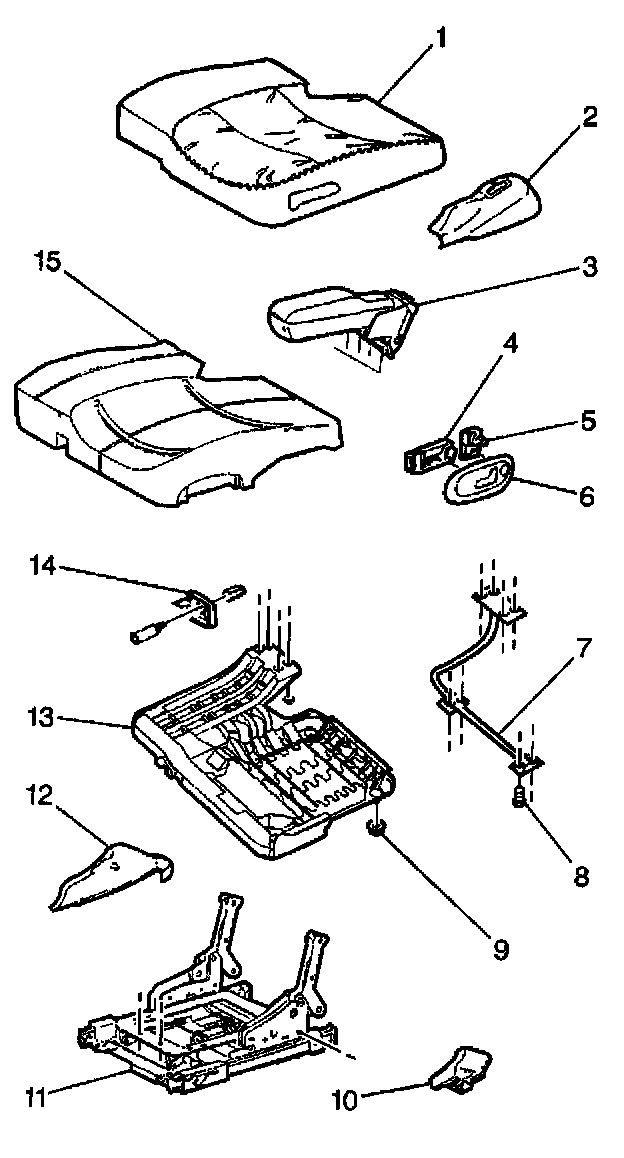 1
2
15
3
4
5
6
14
7
13
12
8
9
11
10