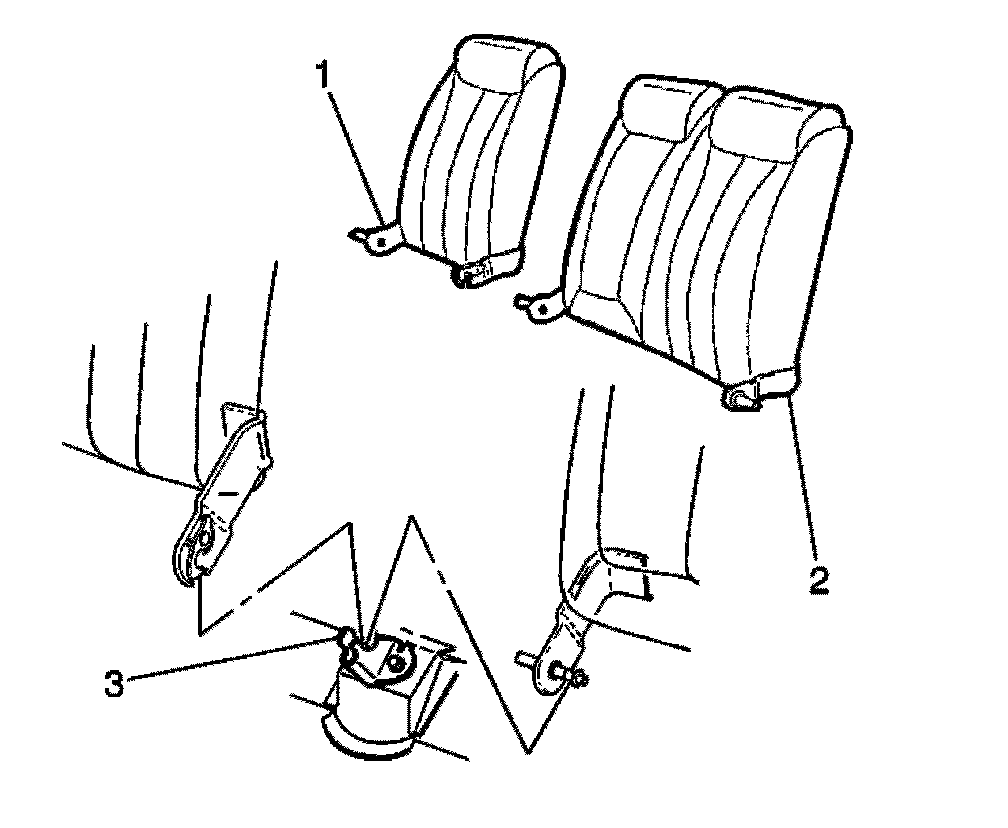 1
2
3