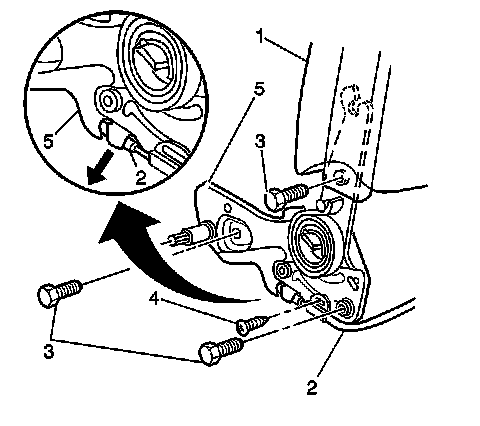 1
5
5
2
3
4
3
2