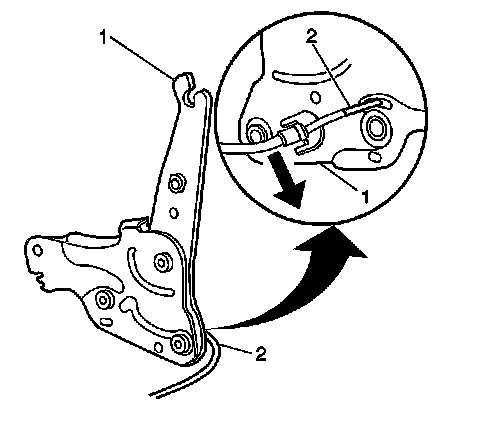 1
2
1
2