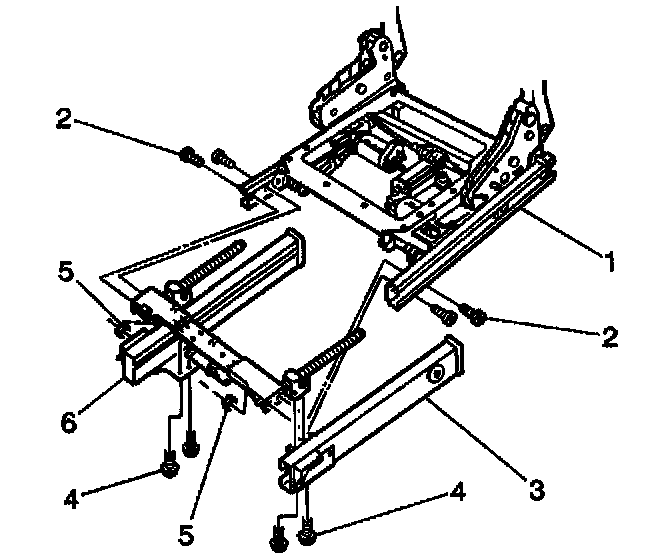 2
1
5
2
6
3
4
4
5