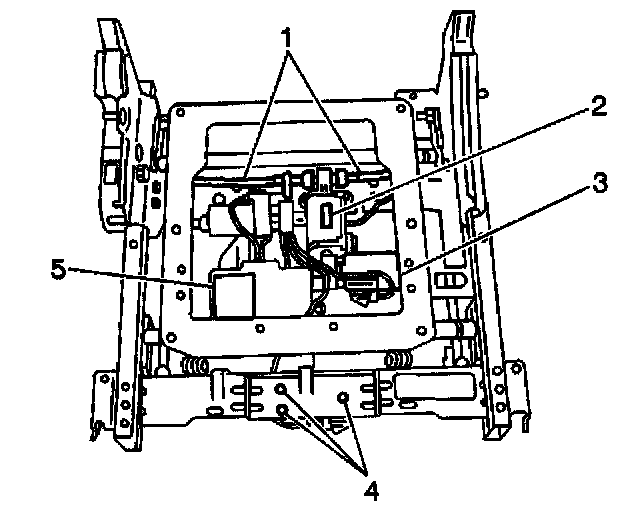 1
2
3
5
4