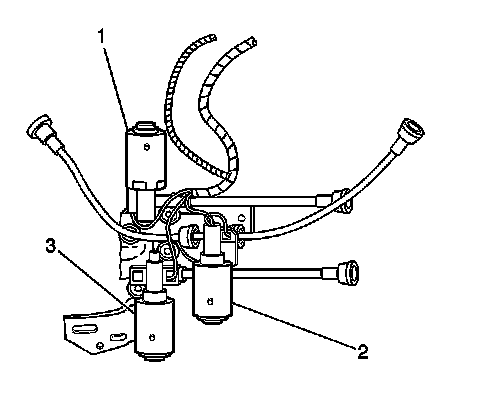 1
3
2