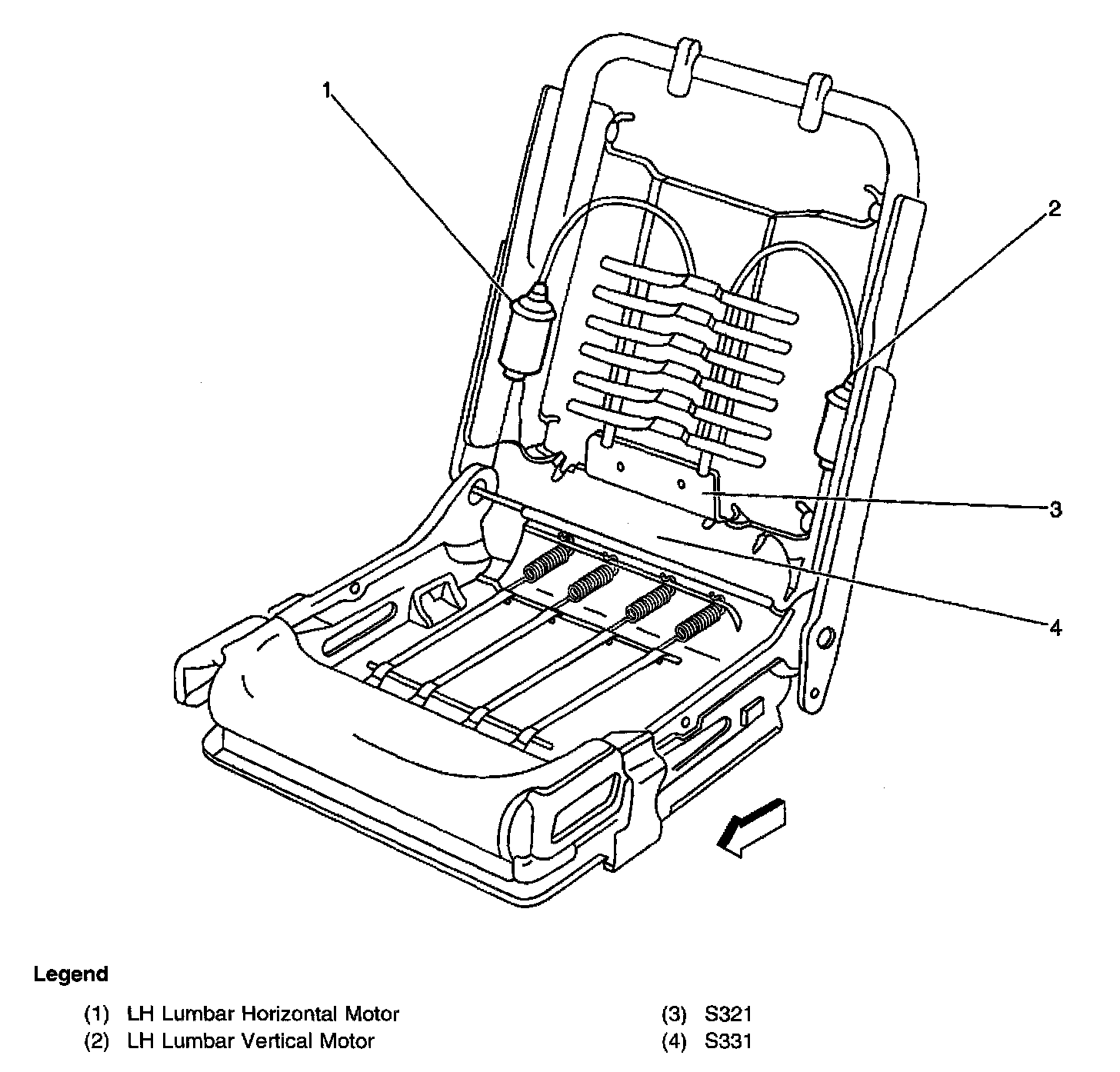 1

2

3

4

Legend

(1) LH Lumbar Horizontal Motor

(2) LH Lumbar Vertical Motor

(3) S321

(4) S331