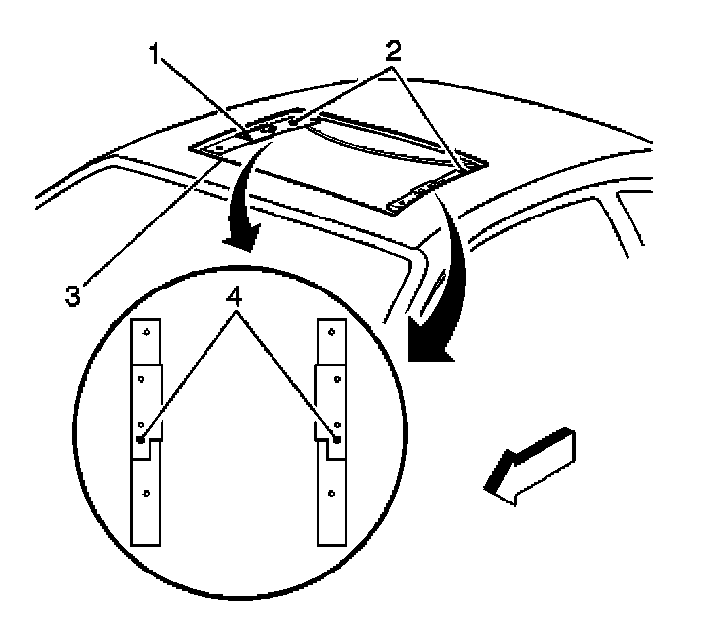 1
2
3
4