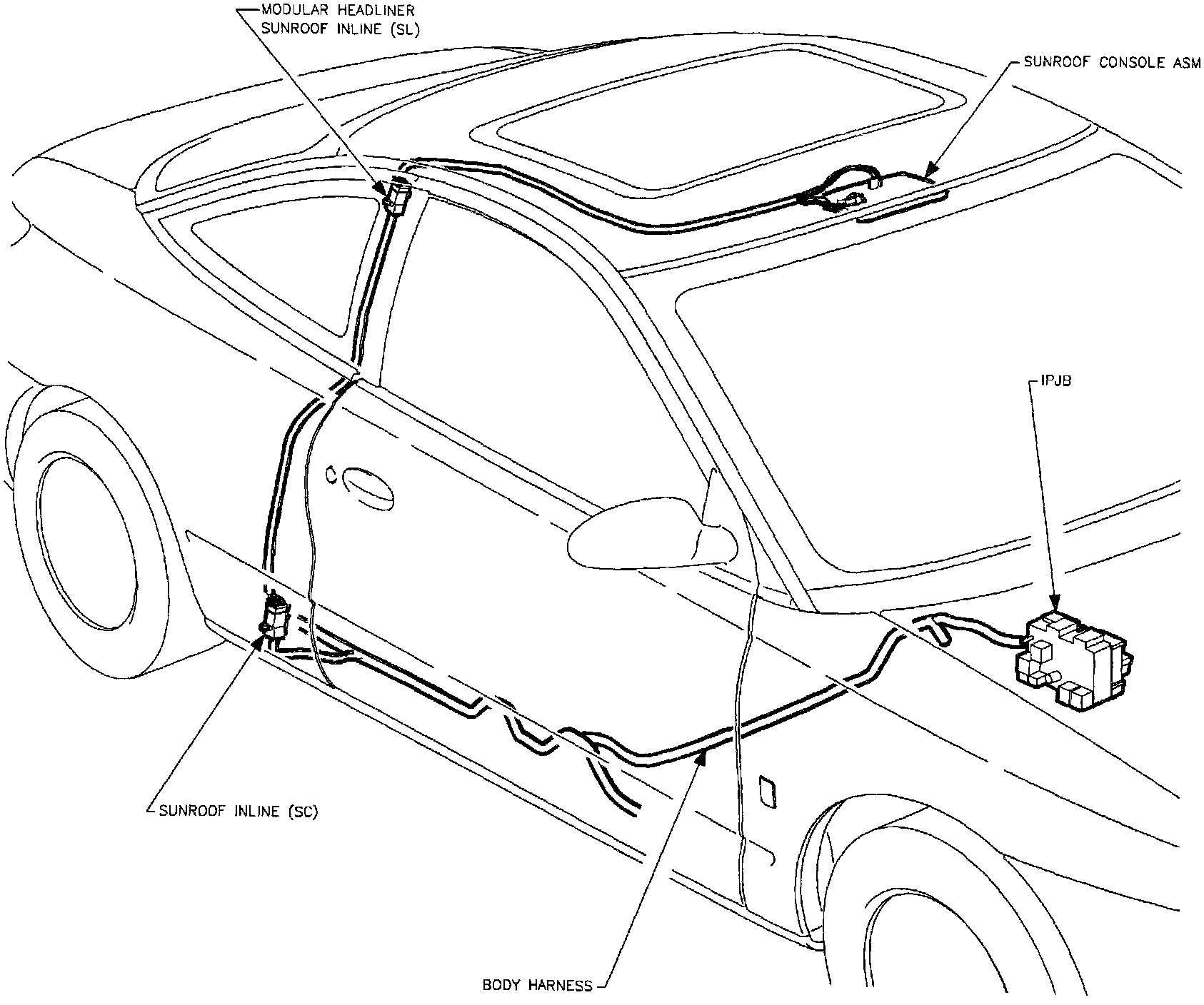 MODULAR HEADLINER SUNROOF INLINE (SL)

SUNROOF CONSOLE ASM

IPJB

SUNROOF INLINE (SC)

BODY HARNESS