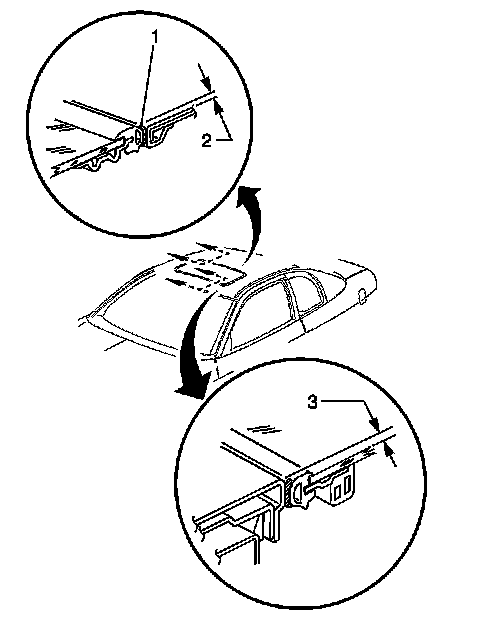 1
2
3