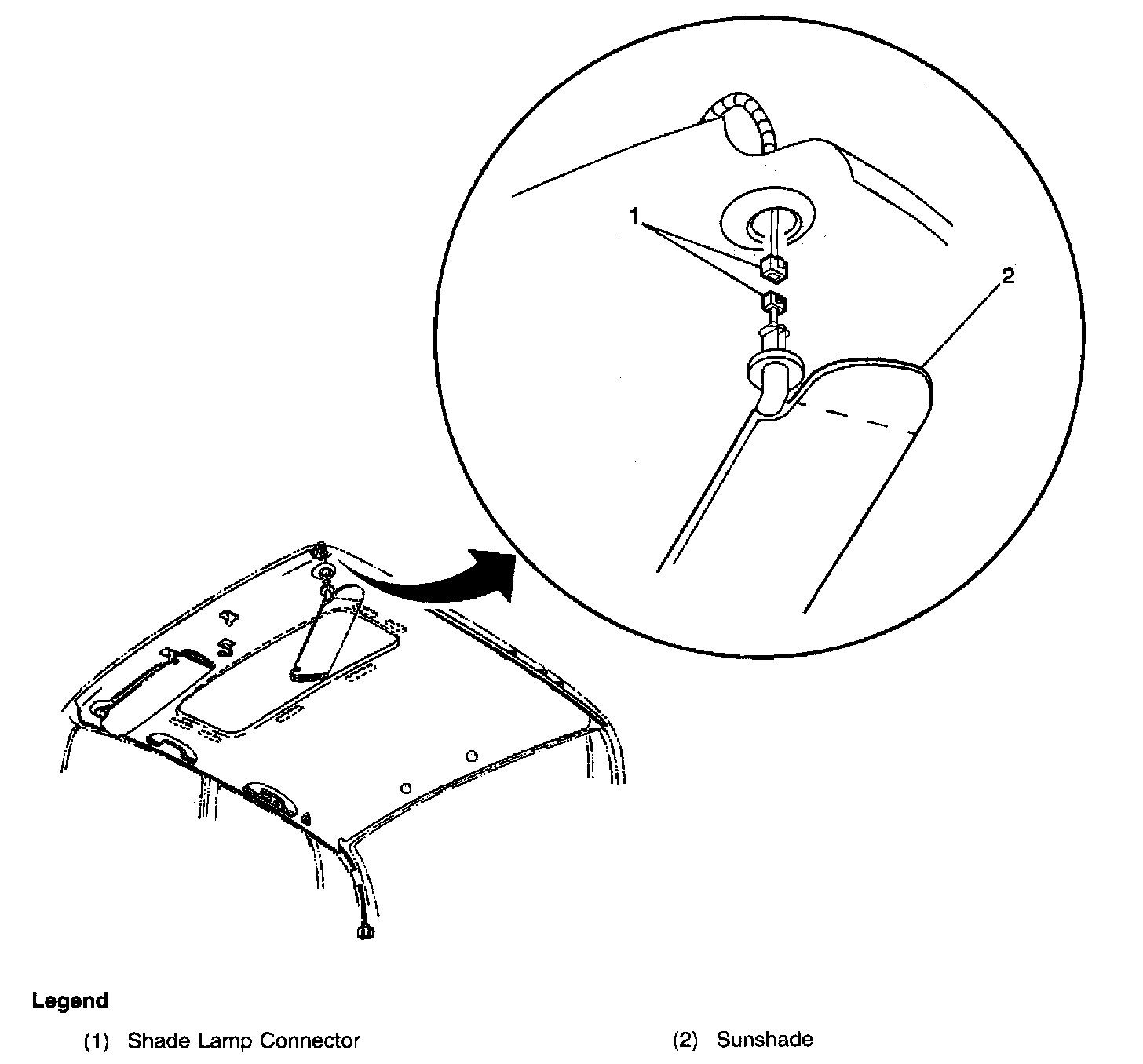 1

2

Legend

(1) Shade Lamp Connector

(2) Sunshade