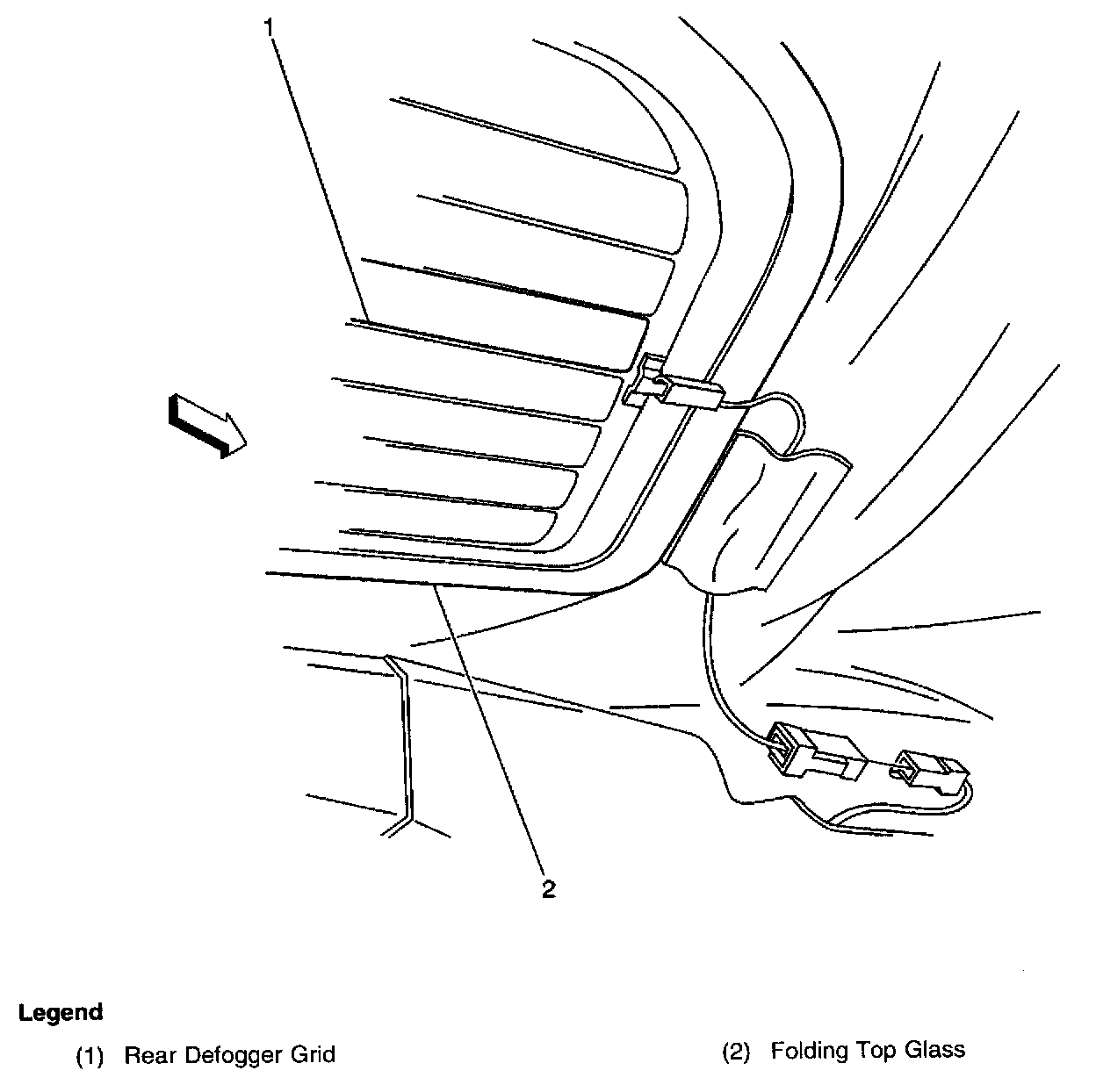 1

2

Legend

(1) Rear Defogger Grid

(2) Folding Top Glass