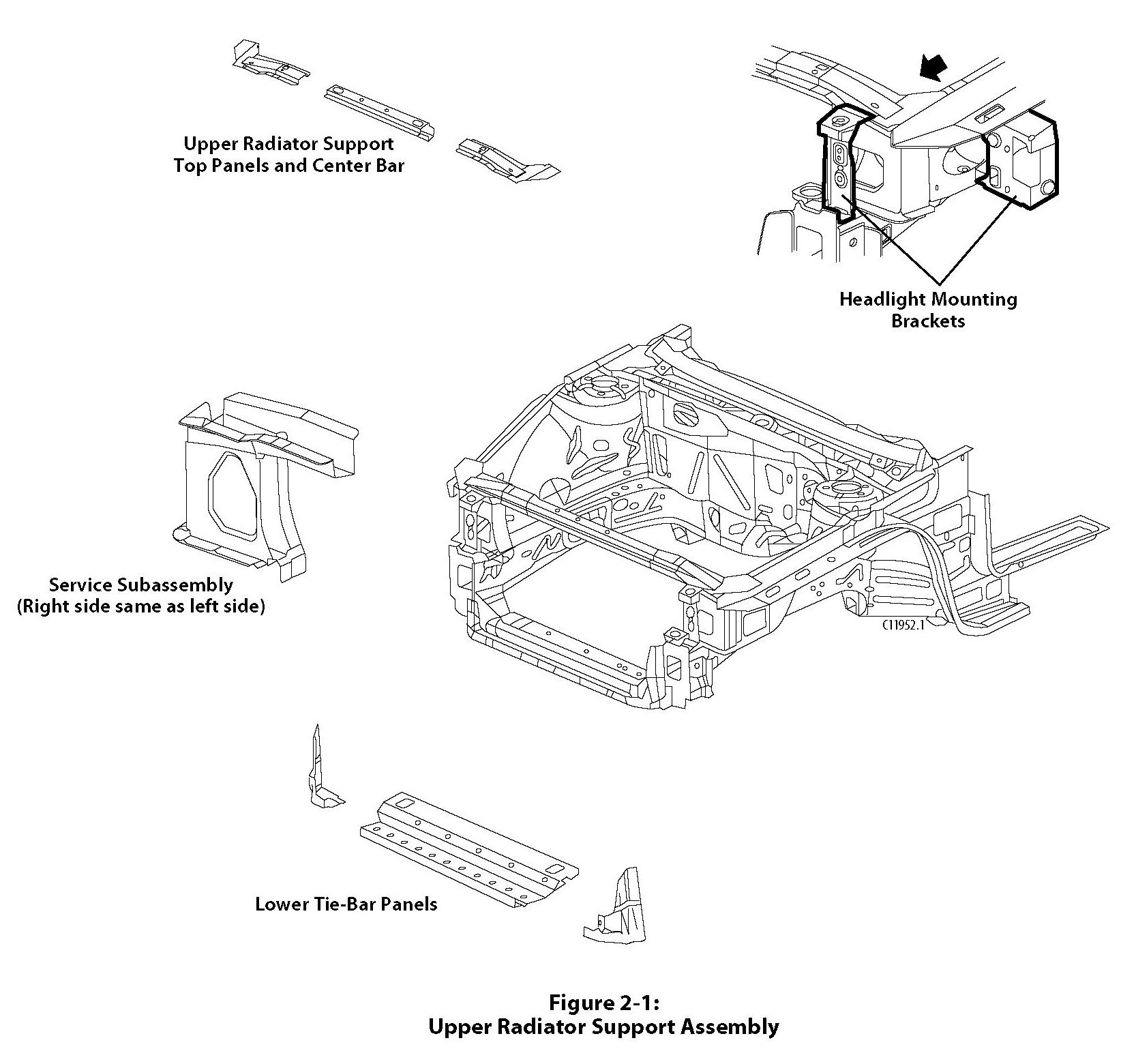 Upper Radiator Support
Top Panels and Center Bar

Headlight Mounting
Brackets

Service Subassembly
(Right side same as left side)

C11952.1

Lower Tie-Bar Panels

Figure 2-1:
Upper Radiator Support Assembly