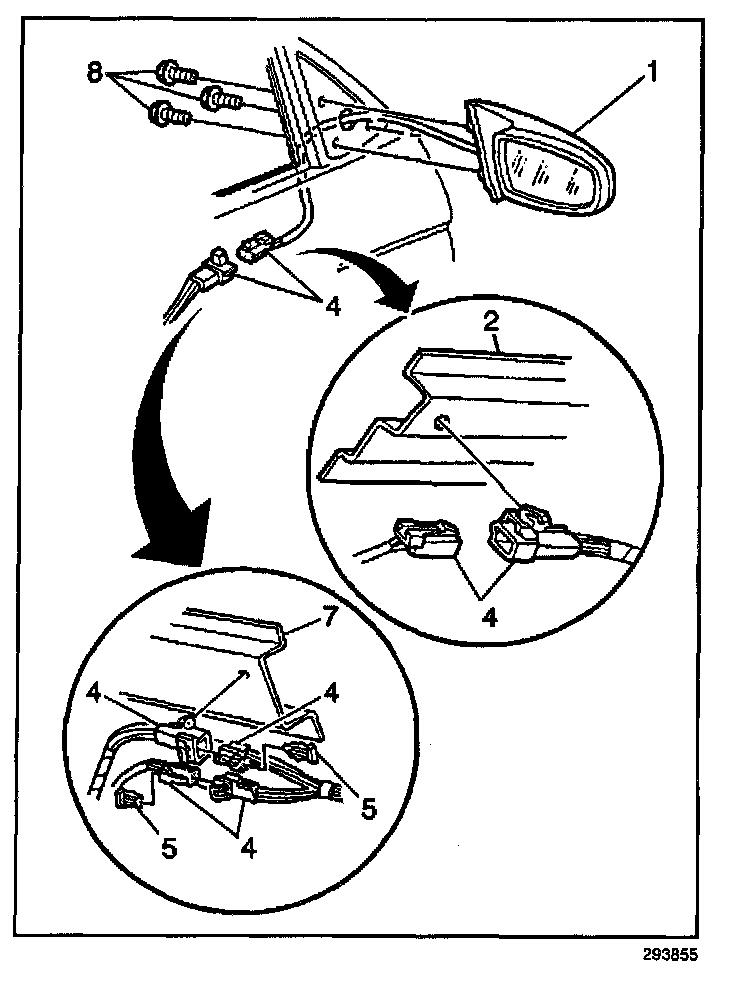 8
1
4
2
4
7
4
4
5
5
4
293855